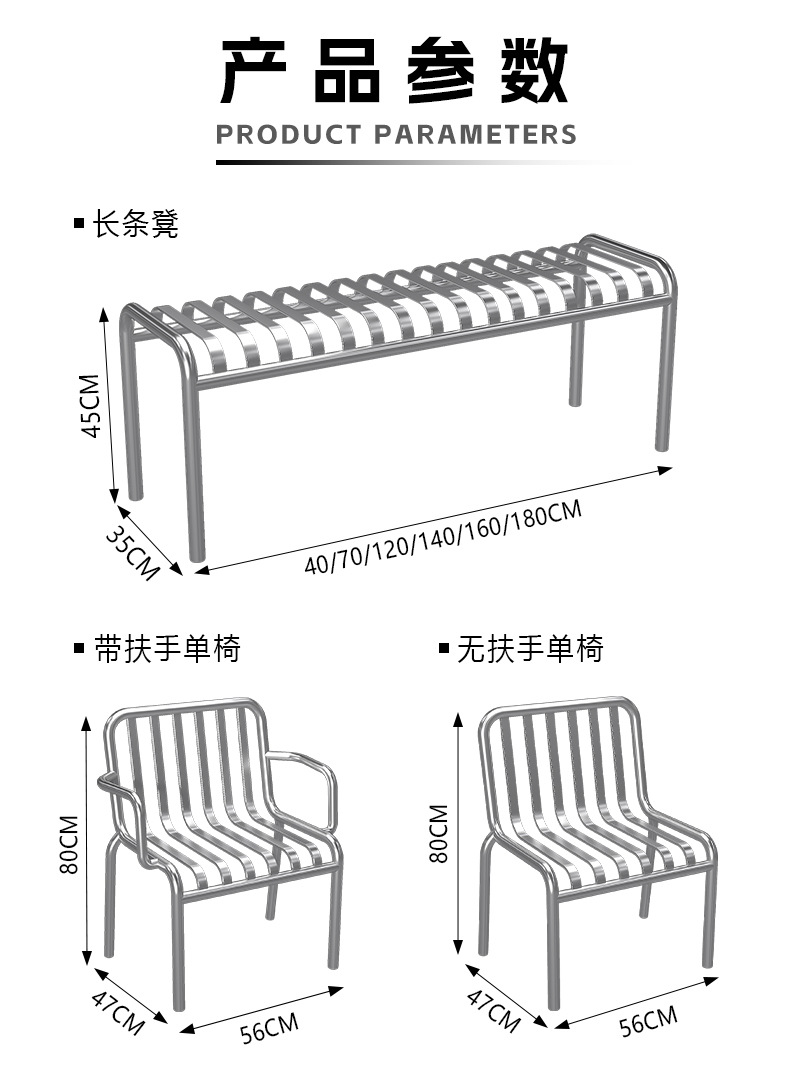 产品参数
PRODUCT PARAMETERS

■ 长条凳

45CM
35CM
40/70/120/140/160/180CM

■ 带扶手单椅

80CM
47CM
56CM

■ 无扶手单椅

80CM
47CM
56CM