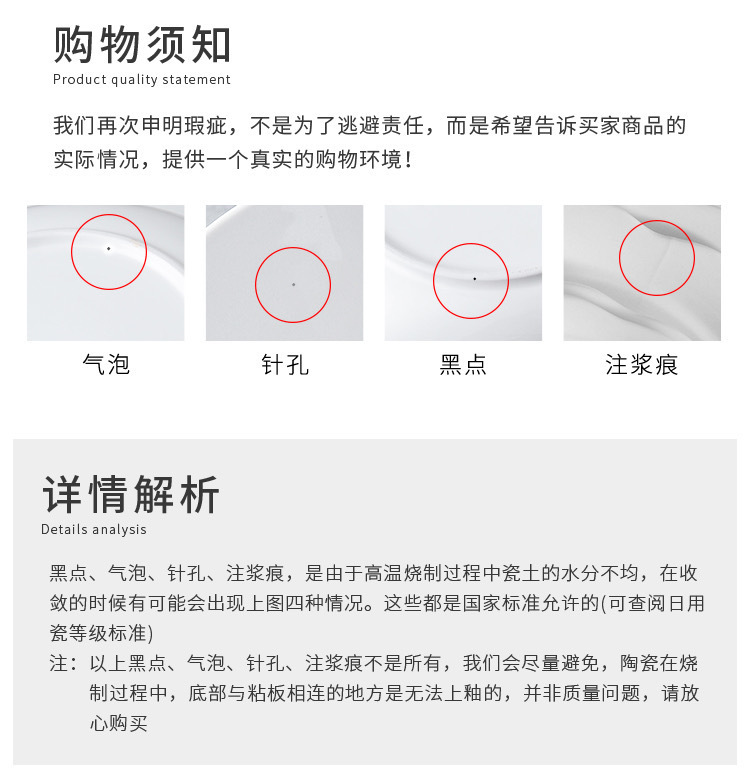 购物须知
Product quality statement

我们再次申明瑕疵，不是为了逃避责任，而是希望告诉买家商品的实际情况，提供一个真实的购物环境！

气泡

针孔

黑点

注浆痕

详情解析
Details analysis

黑点、气泡、针孔、注浆痕，是由于高温烧制过程中瓷土的水分不均，在收敛的时候有可能会出现上图四种情况。这些都是国家标准允许的(可查阅日用瓷等级标准)

注：以上黑点、气泡、针孔、注浆痕不是所有，我们会尽量避免，陶瓷在烧制过程中，底部与粘板相连的地方是无法上釉的，并非质量问题，请放心购买