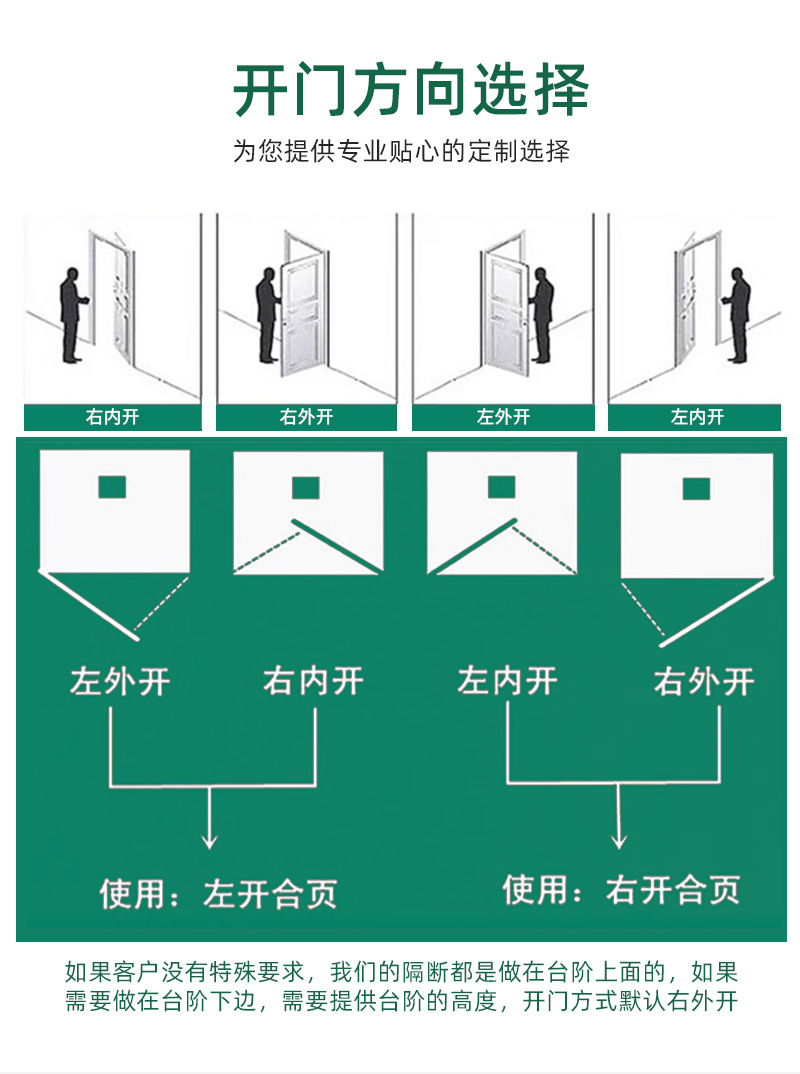 开门方向选择

为您提供专业贴心的定制选择

右内开

右外开

左外开

左内开

左外开

右内开

左内开

右外开

使用：左开合页

使用：右开合页

如果客户没有特殊要求，我们的隔断都是做在台阶上面的，如果需要做在台阶下边，需要提供台阶的高度，开门方式默认右外开