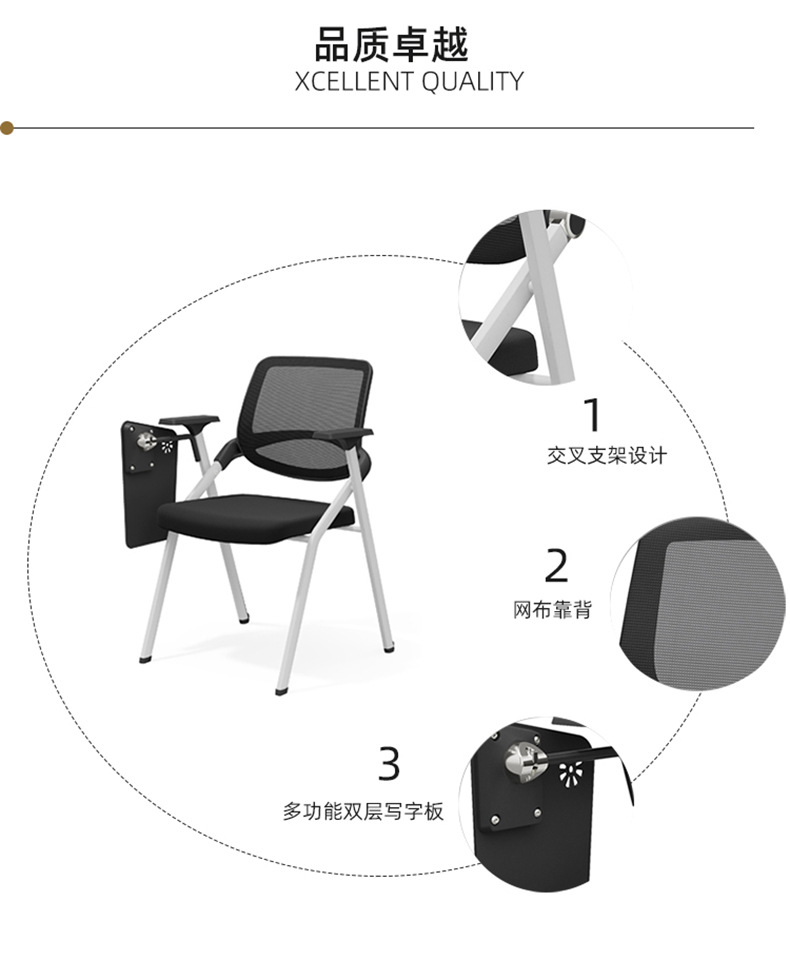 品质卓越
XCELLENT QUALITY

1
交叉支架设计

2
网布靠背

3
多功能双层写字板