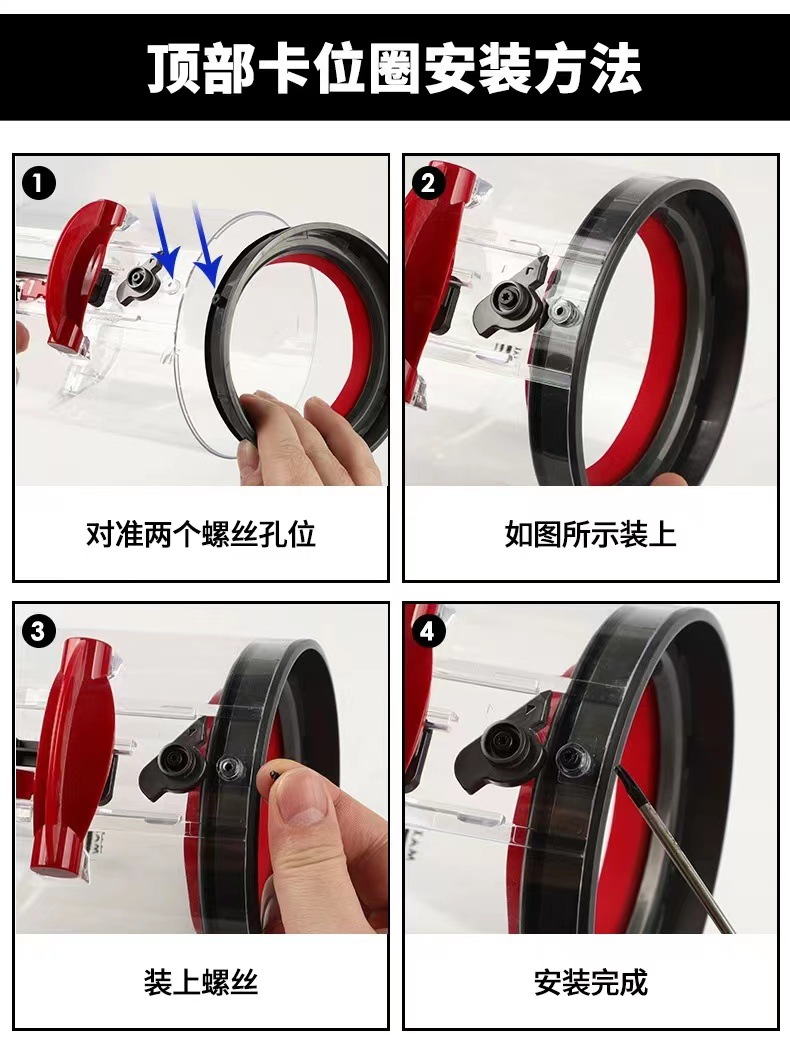 顶部卡位圈安装方法

1

对准两个螺丝孔位

2

如图所示装上

3

装上螺丝

4

安装完成