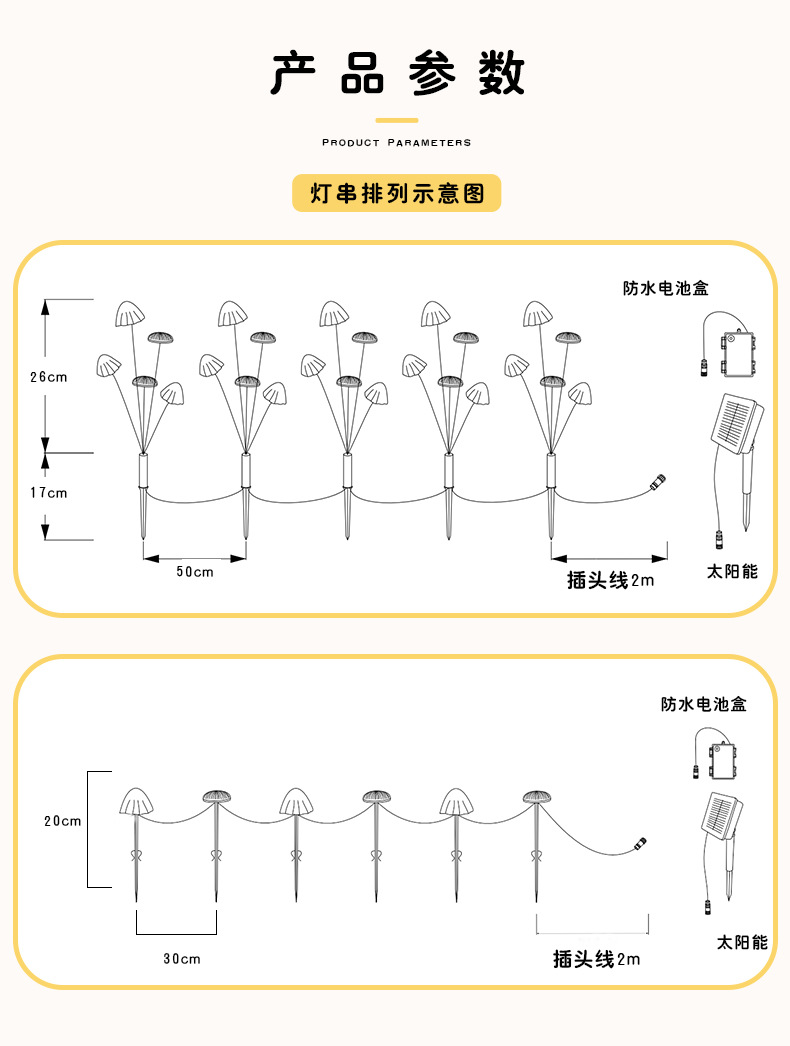 产品参数

PRODUCT PARAMETERS

灯串排列示意图

防水电池盒

26cm

17cm

50cm

插头线2m

太阳能

防水电池盒

20cm

30cm

插头线2m

太阳能