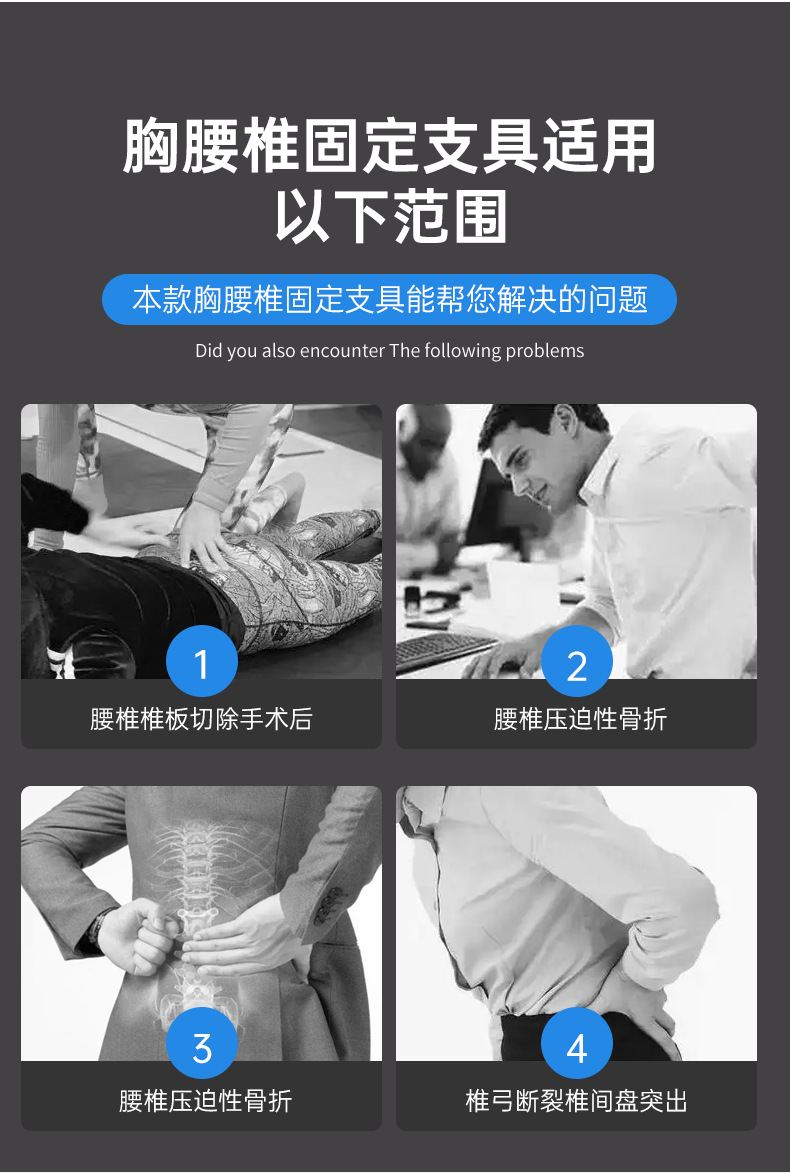 胸腰椎固定支具适用以下范围

本款胸腰椎固定支具能帮您解决的问题

Did you also encounter The following problems

1
腰椎椎板切除手术后

2
腰椎压迫性骨折

3
腰椎压迫性骨折

4
椎弓断裂椎间盘突出