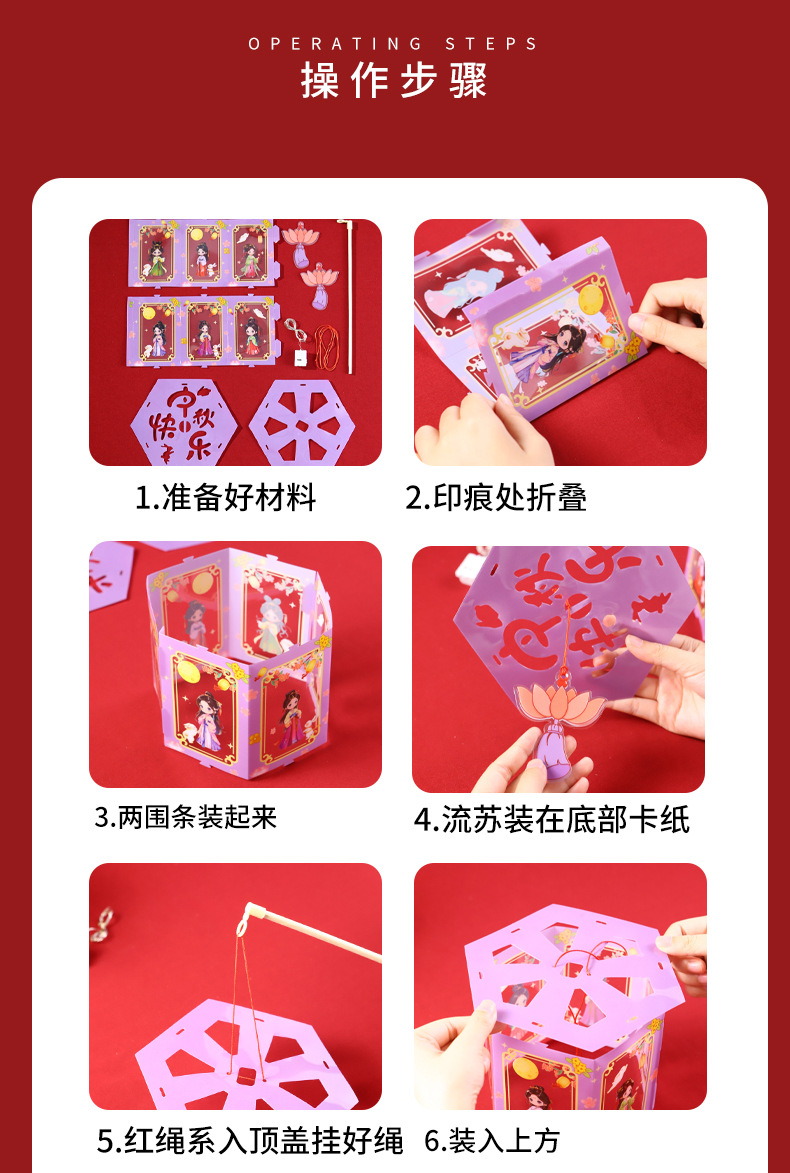 OPERATING STEPS
操作步骤

中秋快乐

1.准备好材料

2.印痕处折叠

3.两围条装起来

4.流苏装在底部卡纸

5.红绳系入顶盖挂好绳

6.装入上方