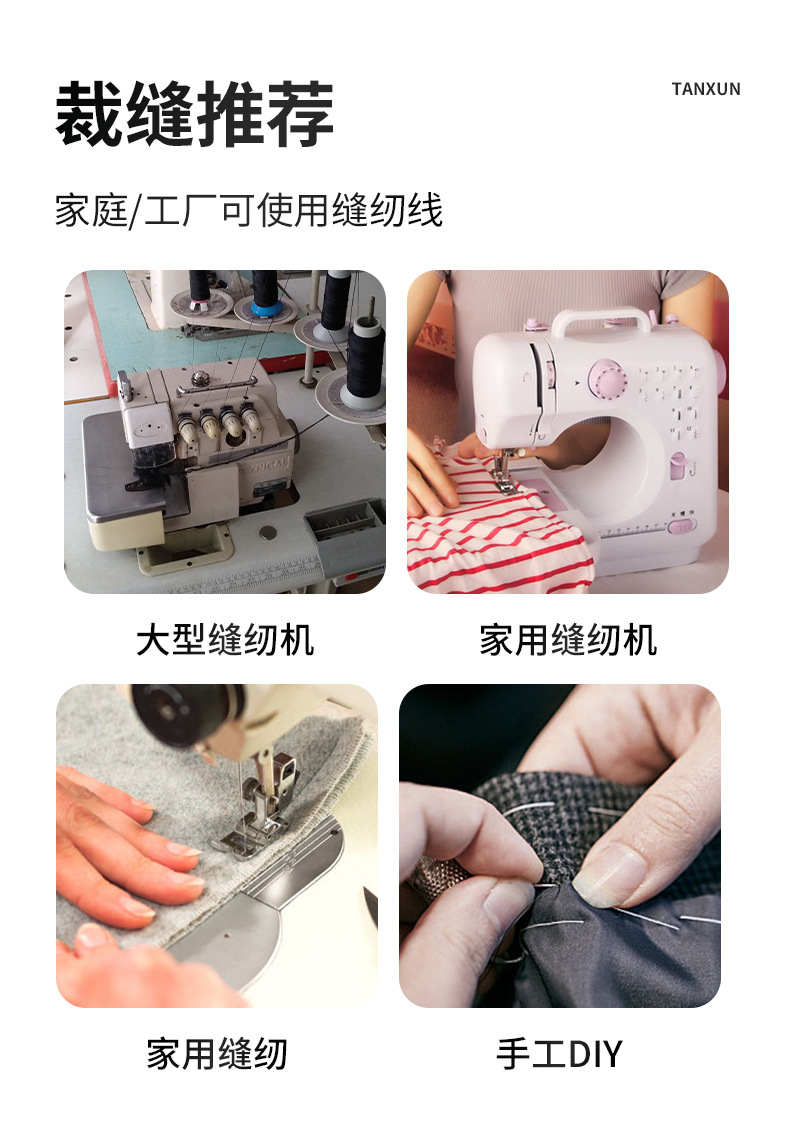 裁缝推荐

TANXUN

家庭/工厂可使用缝纫线

大型缝纫机

家用缝纫机

家用缝纫

手工DIY