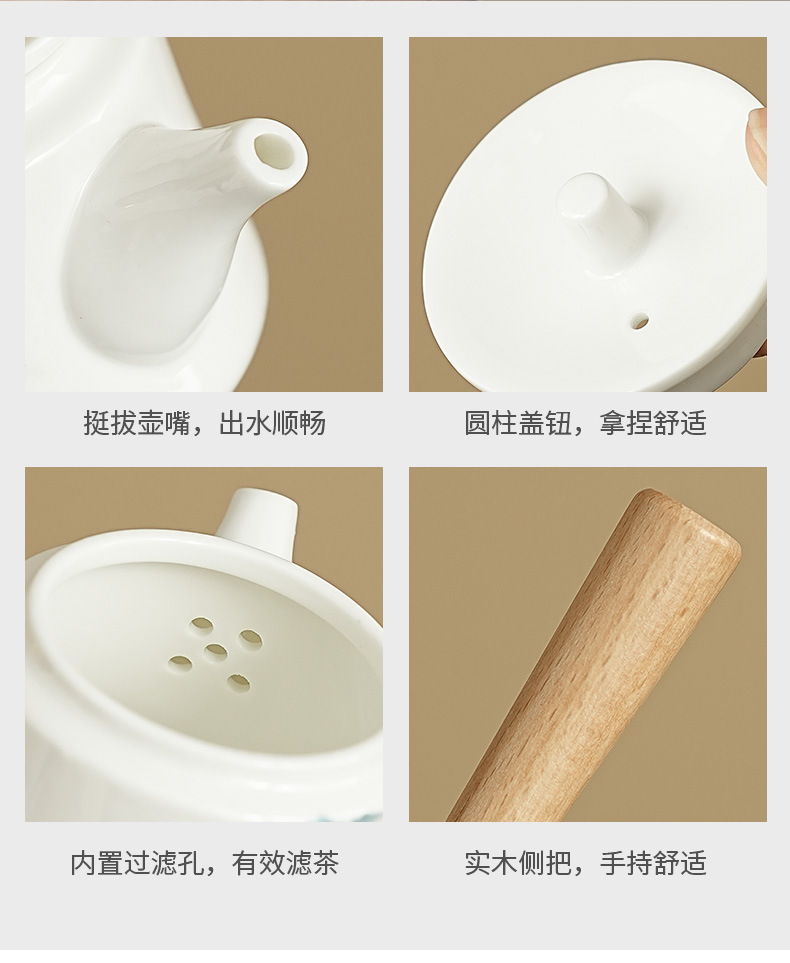 挺拔壶嘴，出水顺畅

圆柱盖钮，拿捏舒适

内置过滤孔，有效滤茶

实木侧把，手持舒适