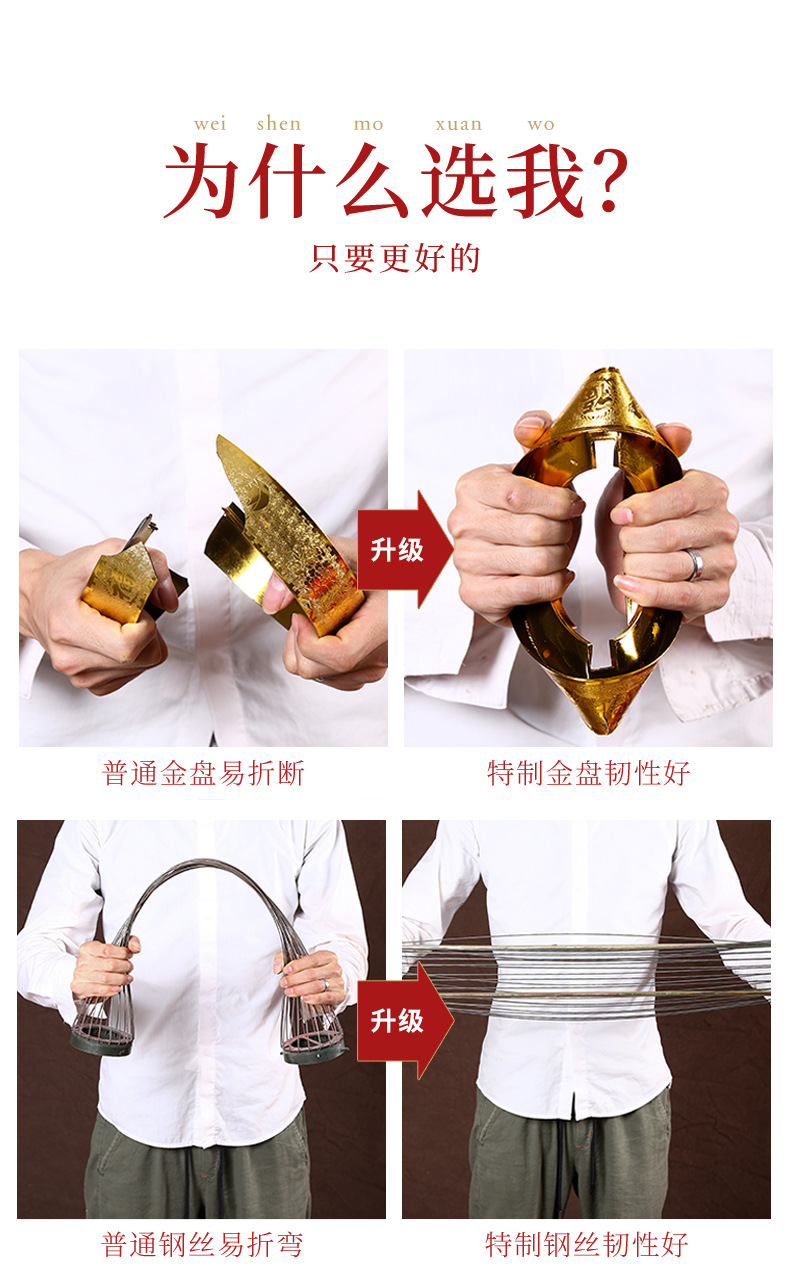 wei shen mo xuan wo

为什么选我?

只要更好的

升级

普通金盘易折断

特制金盘韧性好

升级

普通钢丝易折弯

特制钢丝韧性好