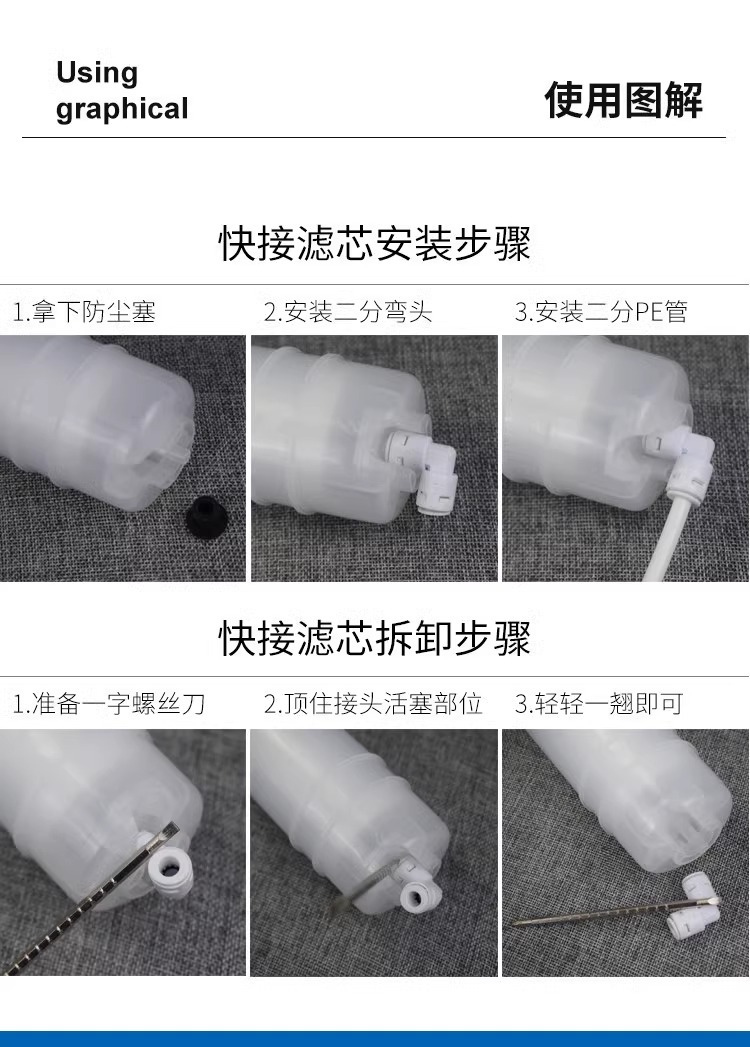 Using graphical

使用图解

快接滤芯安装步骤

1.拿下防尘塞

2.安装二分弯头

3.安装二分PE管

快接滤芯拆卸步骤

1.准备一字螺丝刀

2.顶住接头活塞部位

3.轻轻一翘即可