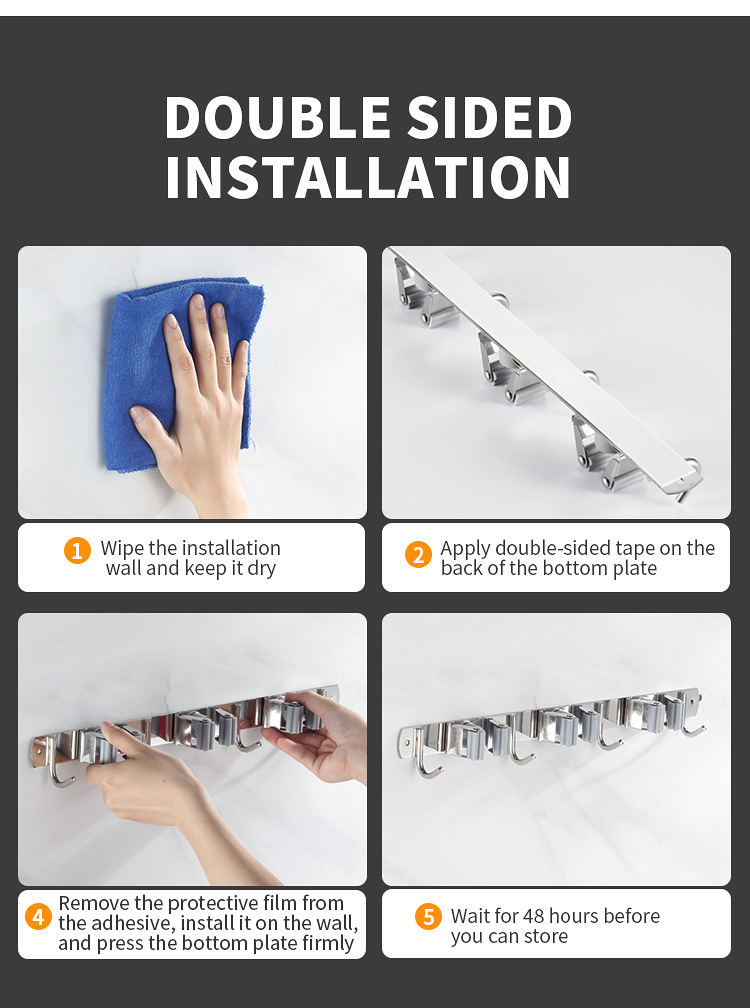 DOUBLE SIDED INSTALLATION

1 Wipe the installation wall and keep it dry

2 Apply double-sided tape on the back of the bottom plate

4 Remove the protective film from the adhesive, install it on the wall, and press the bottom plate firmly

5 Wait for 48 hours before you can store