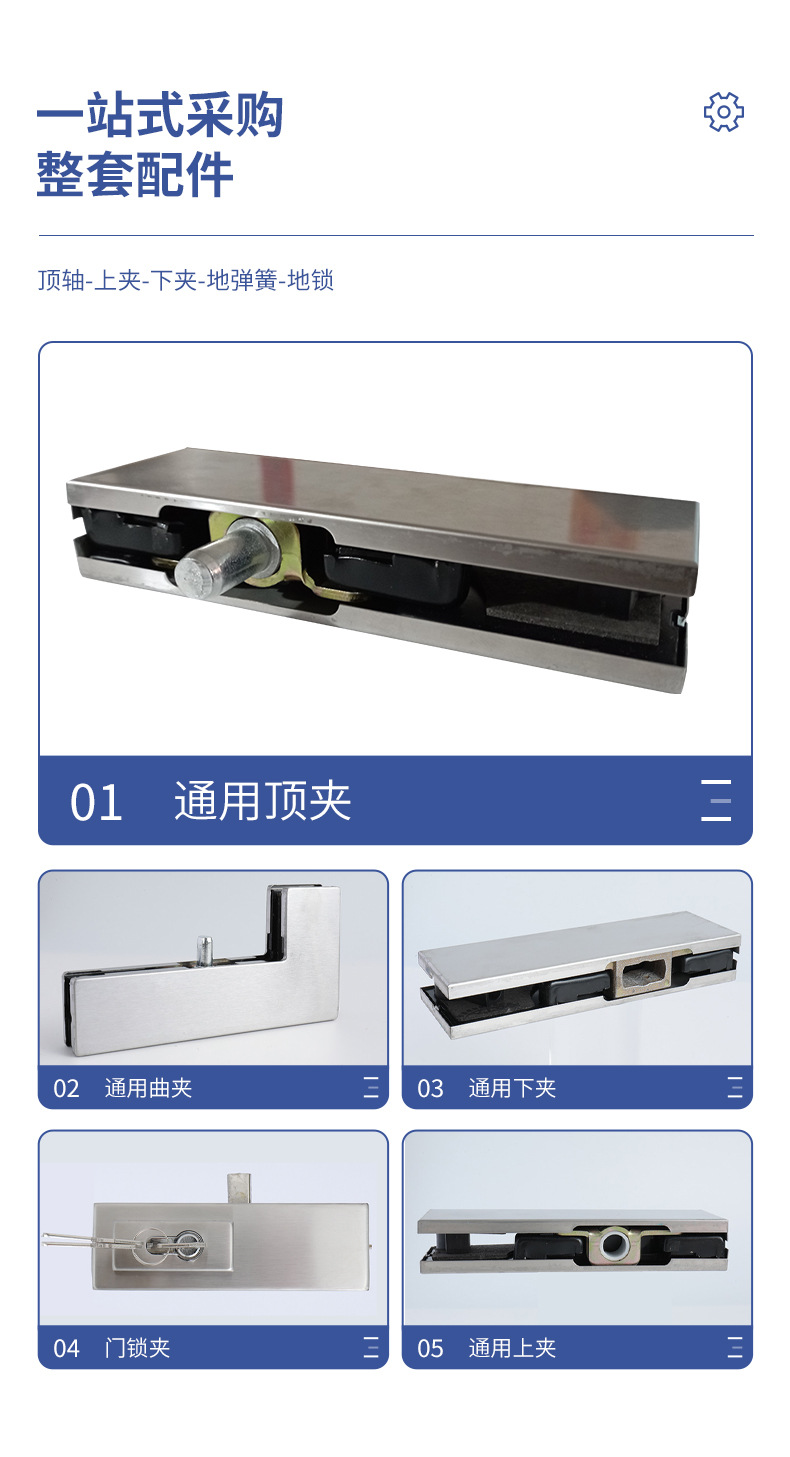 一站式采购
整套配件

顶轴-上夹-下夹-地弹簧-地锁

01 通用顶夹

02 通用曲夹

03 通用下夹

04 门锁夹

05 通用上夹