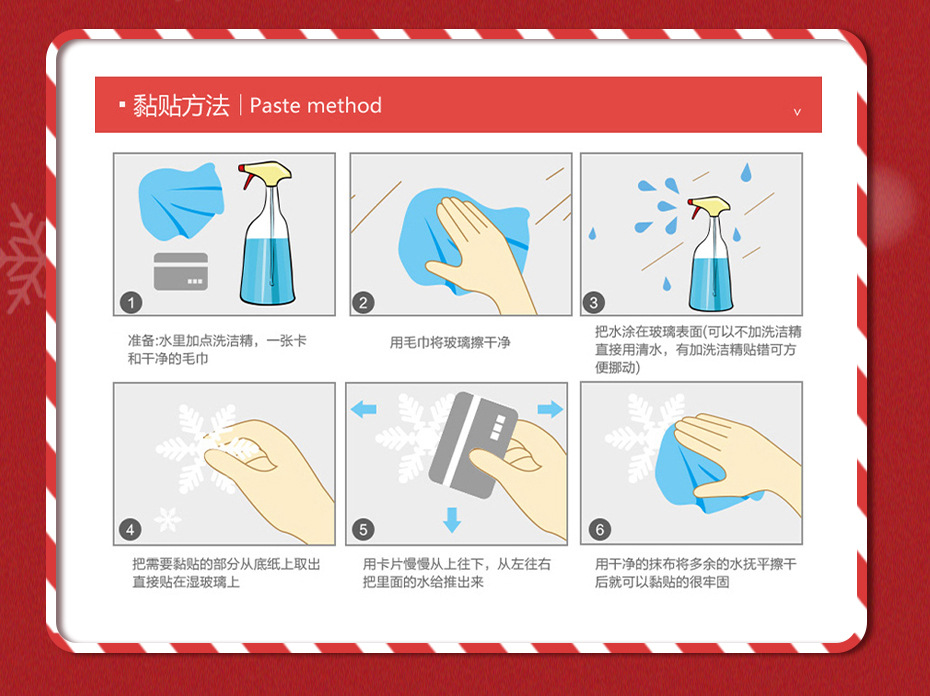 ▪ 黏贴方法 | Paste method

v

1

准备:水里加点洗洁精，一张卡和干净的毛巾

2

用毛巾将玻璃擦干净

3

把水涂在玻璃表面(可以不加洗洁精直接用清水，有加洗洁精贴错可方便挪动)

4

把需要黏贴的部分从底纸上取出直接贴在湿玻璃上

5

用卡片慢慢从上往下，从左往右把里面的水给推出来

6

用干净的抹布将多余的水抚平擦干后就可以黏贴的很牢固