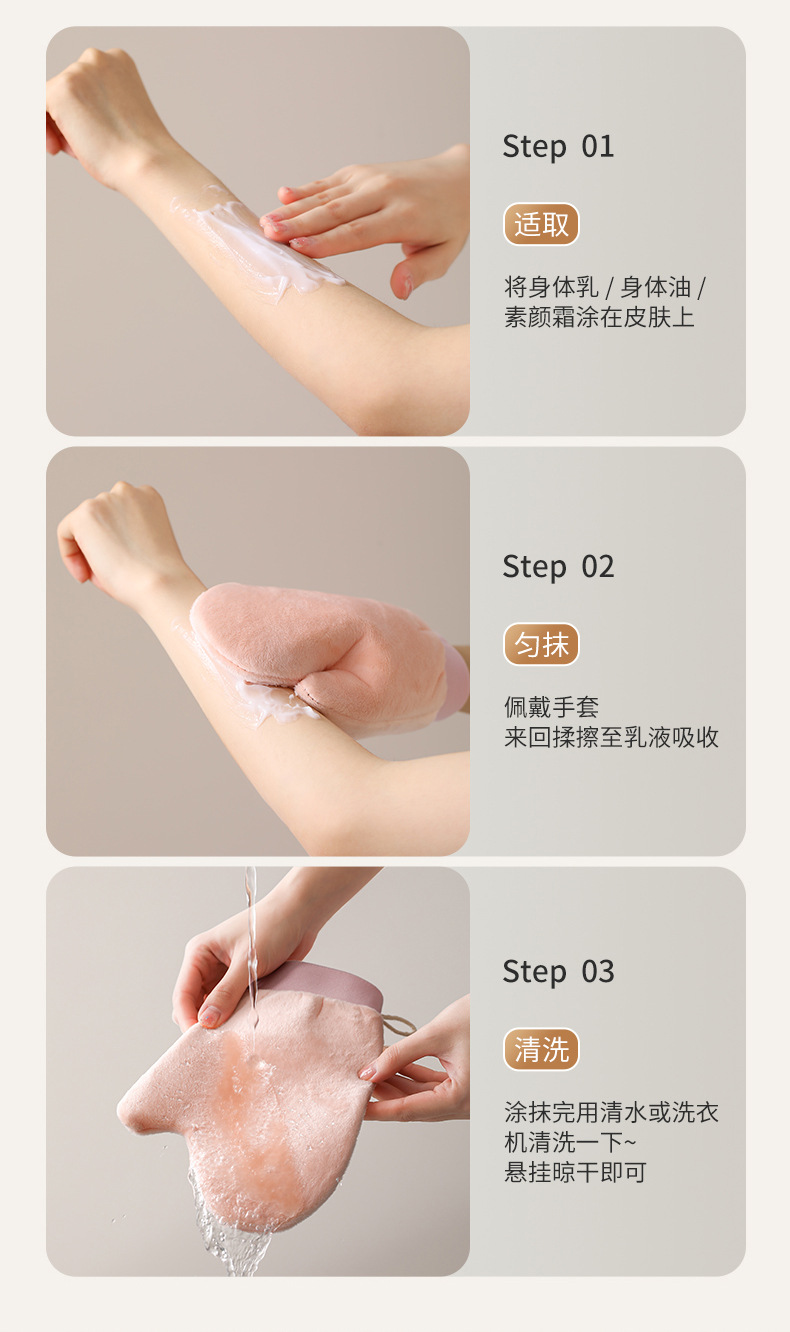 Step 01

适取

将身体乳 / 身体油 / 素颜霜涂在皮肤上

Step 02

匀抹

佩戴手套
来回揉擦至乳液吸收

Step 03

清洗

涂抹完用清水或洗衣机清洗一下~
悬挂晾干即可