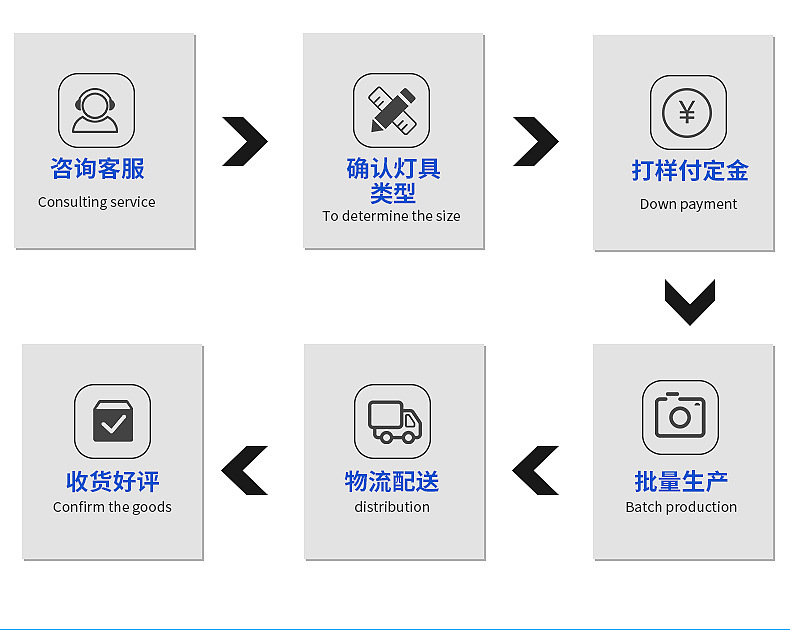 咨询客服
Consulting service

确认灯具类型
To determine the size

¥
打样付定金
Down payment

批量生产
Batch production

物流配送
distribution

收货好评
Confirm the goods