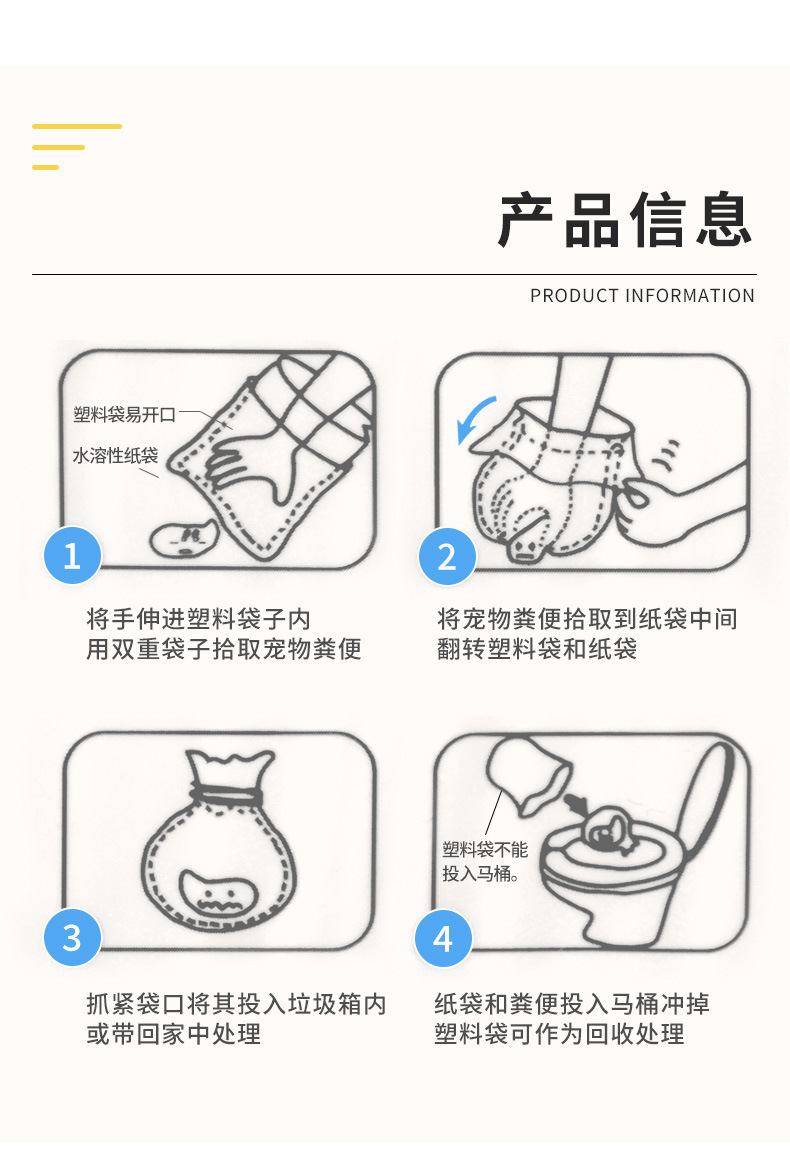 产品信息

PRODUCT INFORMATION

塑料袋易开口
水溶性纸袋

1

将手伸进塑料袋子内
用双重袋子拾取宠物粪便

2

将宠物粪便拾取到纸袋中间
翻转塑料袋和纸袋

3

抓紧袋口将其投入垃圾箱内
或带回家中处理

塑料袋不能
投入马桶。

4

纸袋和粪便投入马桶冲掉
塑料袋可作为回收处理