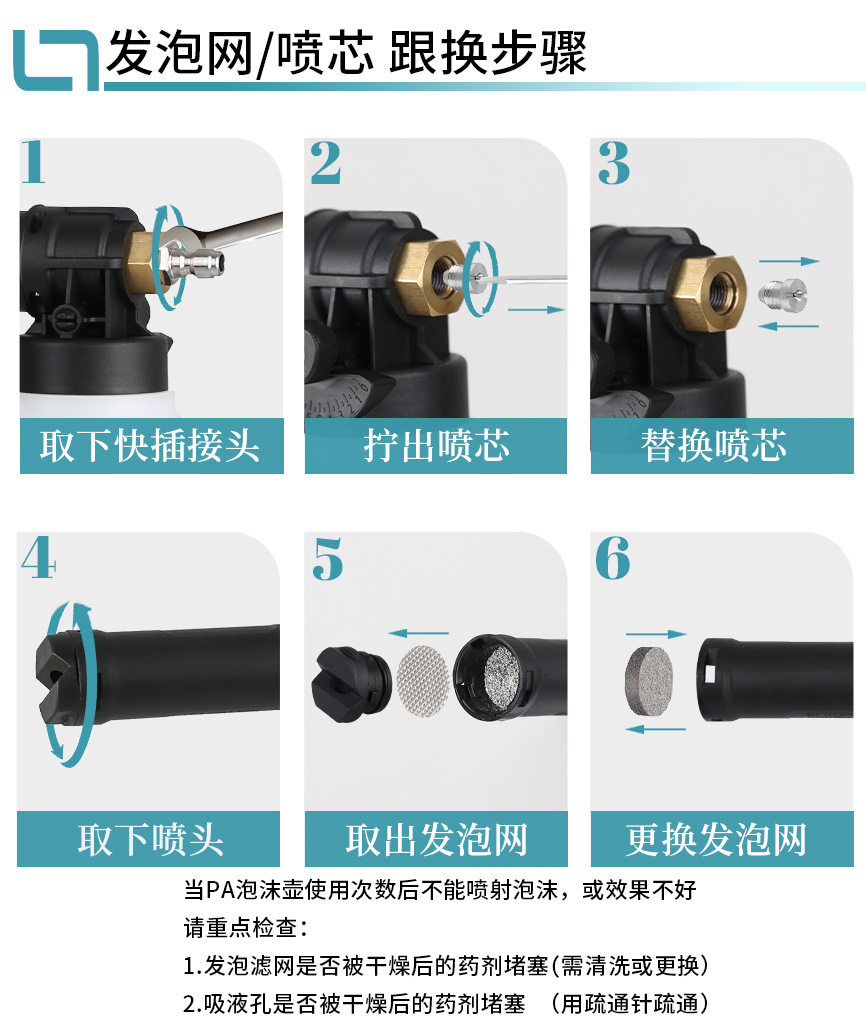 发泡网/喷芯 跟换步骤

1
取下快插接头

2
拧出喷芯

3
替换喷芯

4
取下喷头

5
取出发泡网

6
更换发泡网

当PA泡沫壶使用次数后不能喷射泡沫，或效果不好
请重点检查：
1.发泡滤网是否被干燥后的药剂堵塞(需清洗或更换)
2.吸液孔是否被干燥后的药剂堵塞 （用疏通针疏通）