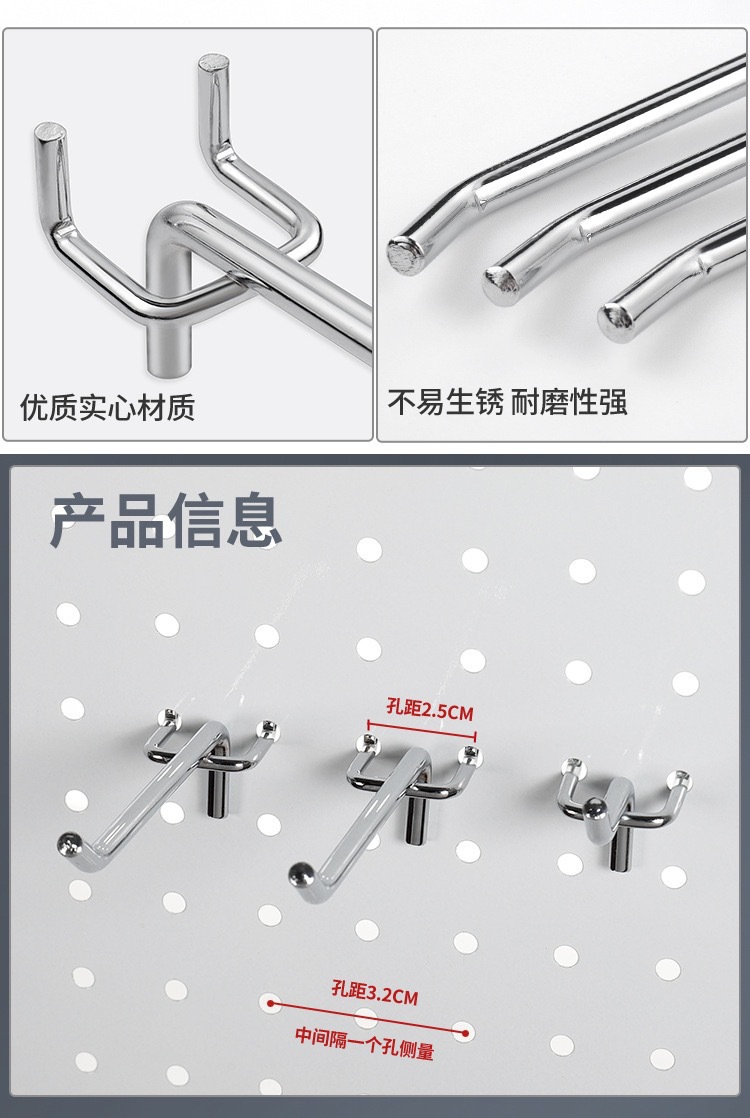 优质实心材质

不易生锈 耐磨性强

产品信息

孔距2.5CM

孔距3.2CM

中间隔一个孔侧量