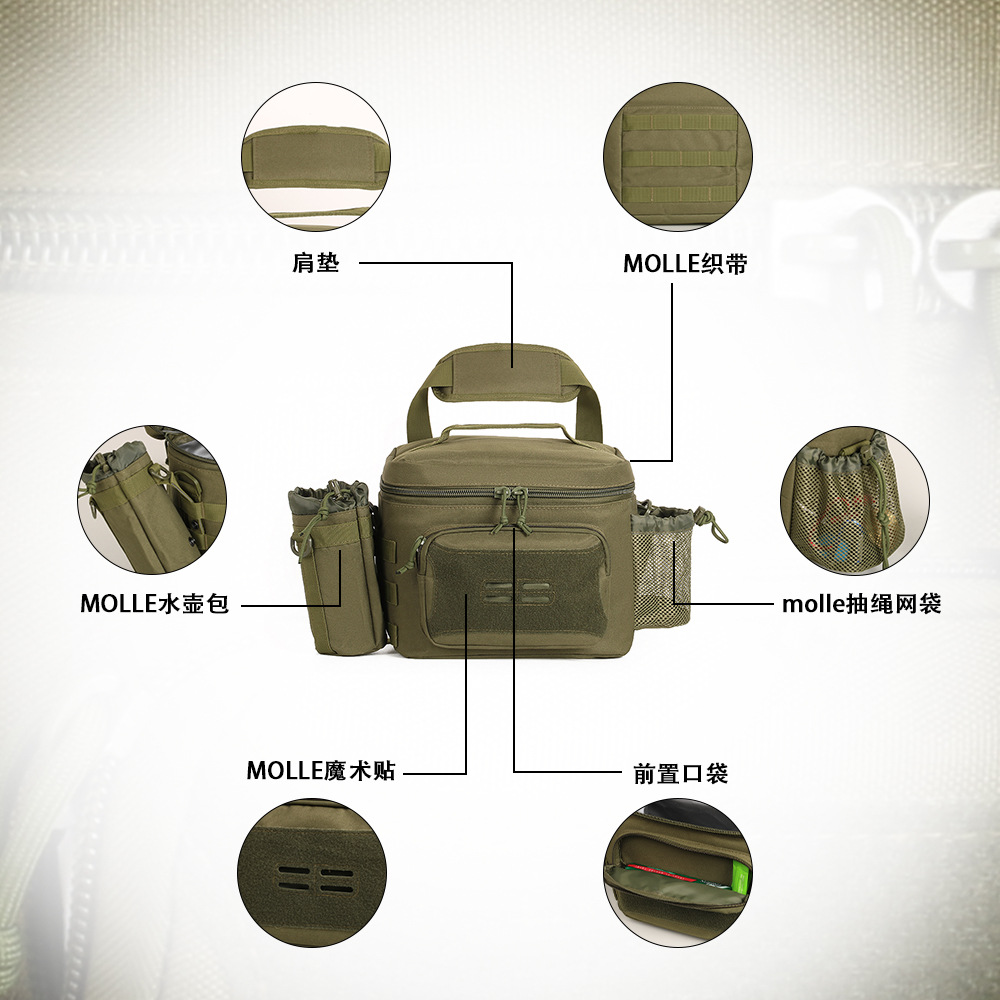 肩垫

MOLLE织带

MOLLE水壶包

molle抽绳网袋

MOLLE魔术贴

前置口袋