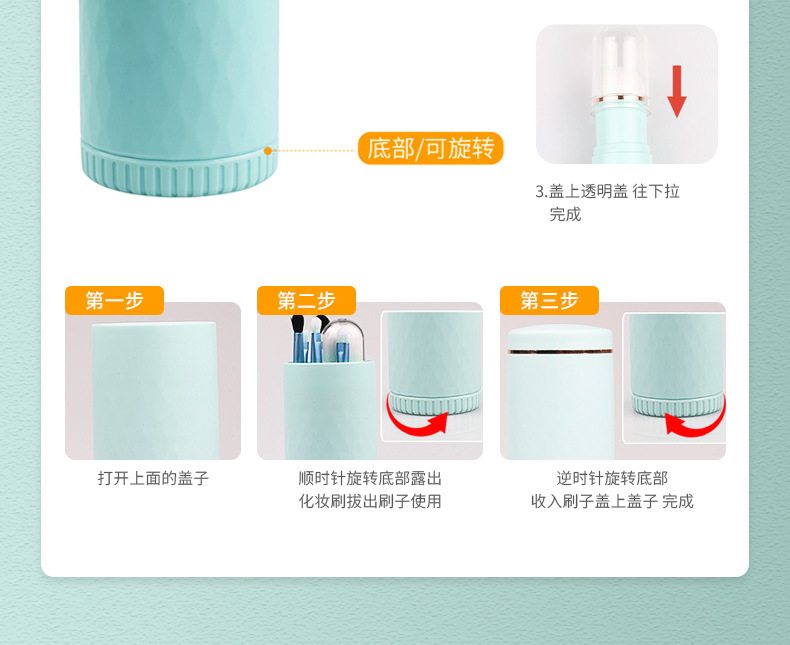 底部/可旋转

3.盖上透明盖 往下拉
完成

第一步

打开上面的盖子

第二步

顺时针旋转底部露出
化妆刷拔出刷子使用

第三步

逆时针旋转底部
收入刷子盖上盖子 完成