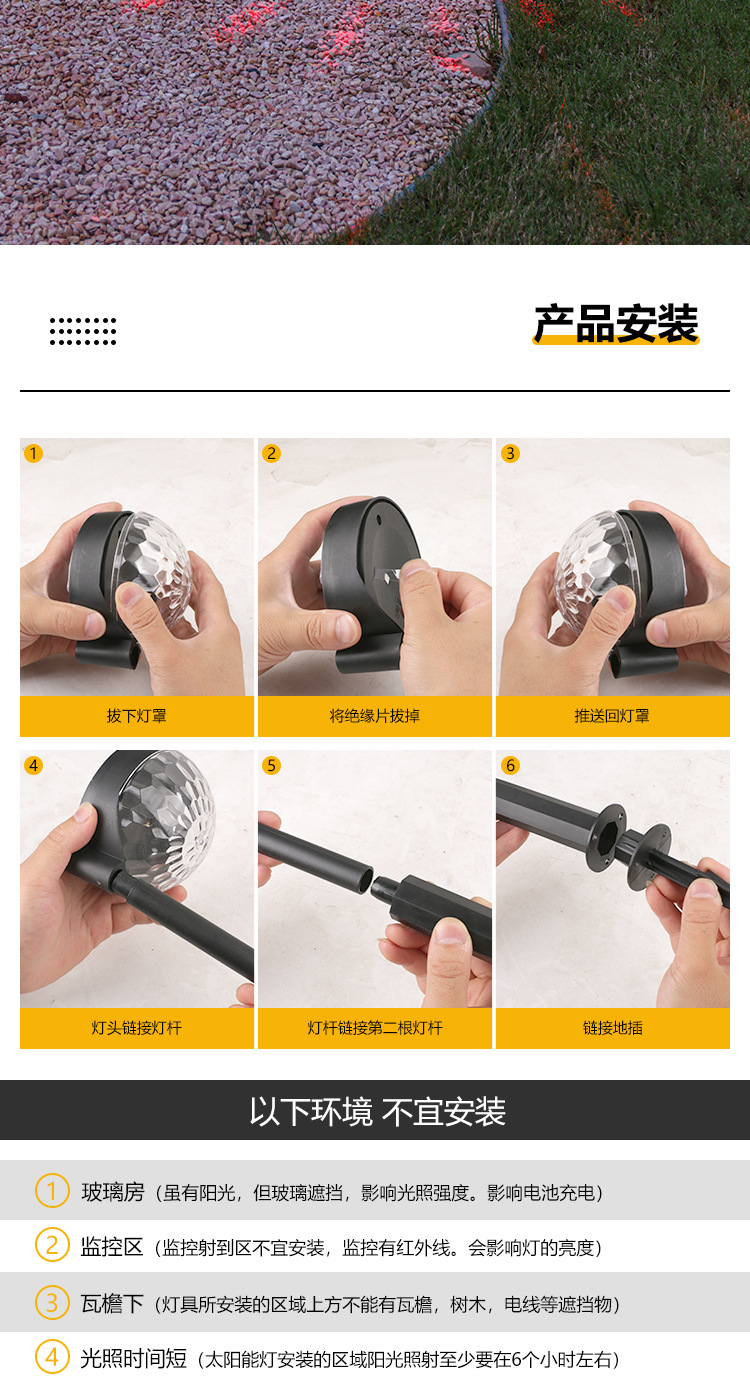 产品安装

1
拔下灯罩

2
将绝缘片拔掉

3
推送回灯罩

4
灯头链接灯杆

5
灯杆链接第二根灯杆

6
链接地插

以下环境 不宜安装

1 玻璃房（虽有阳光，但玻璃遮挡，影响光照强度。影响电池充电）

2 监控区（监控射到区不宜安装，监控有红外线。会影响灯的亮度）

3 瓦檐下（灯具所安装的区域上方不能有瓦檐，树木，电线等遮挡物）

4 光照时间短（太阳能灯安装的区域阳光照射至少要在6个小时左右）