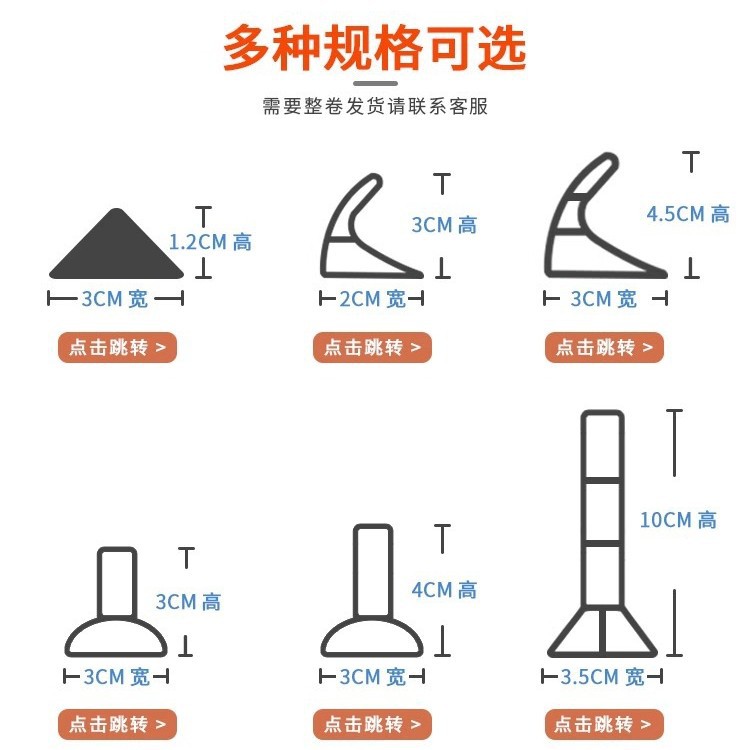 多种规格可选

需要整卷发货请联系客服

1.2CM 高

3CM 宽

点击跳转 >

3CM 高

2CM 宽

点击跳转 >

4.5CM 高

3CM 宽

点击跳转 >

3CM 高

3CM 宽

点击跳转 >

4CM 高

3CM 宽

点击跳转 >

10CM 高

3.5CM 宽

点击跳转 >