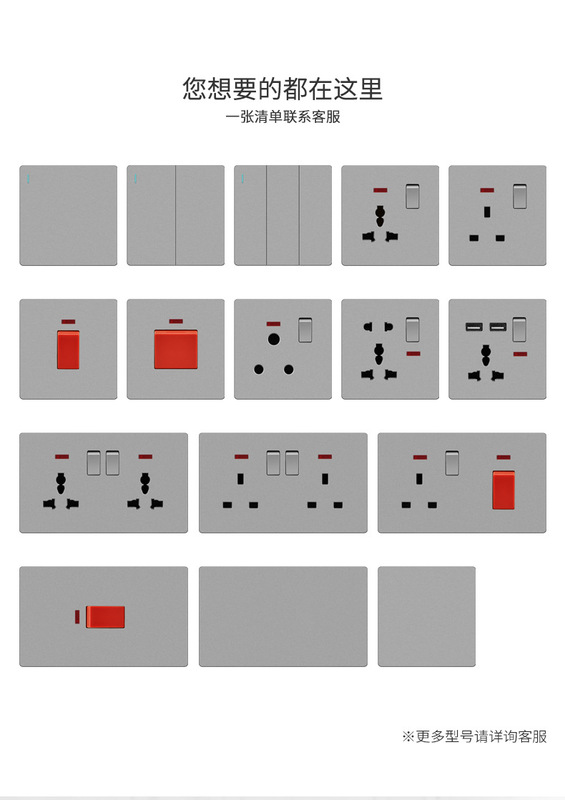 您想要的都在这里

一张清单联系客服

※更多型号请详询客服