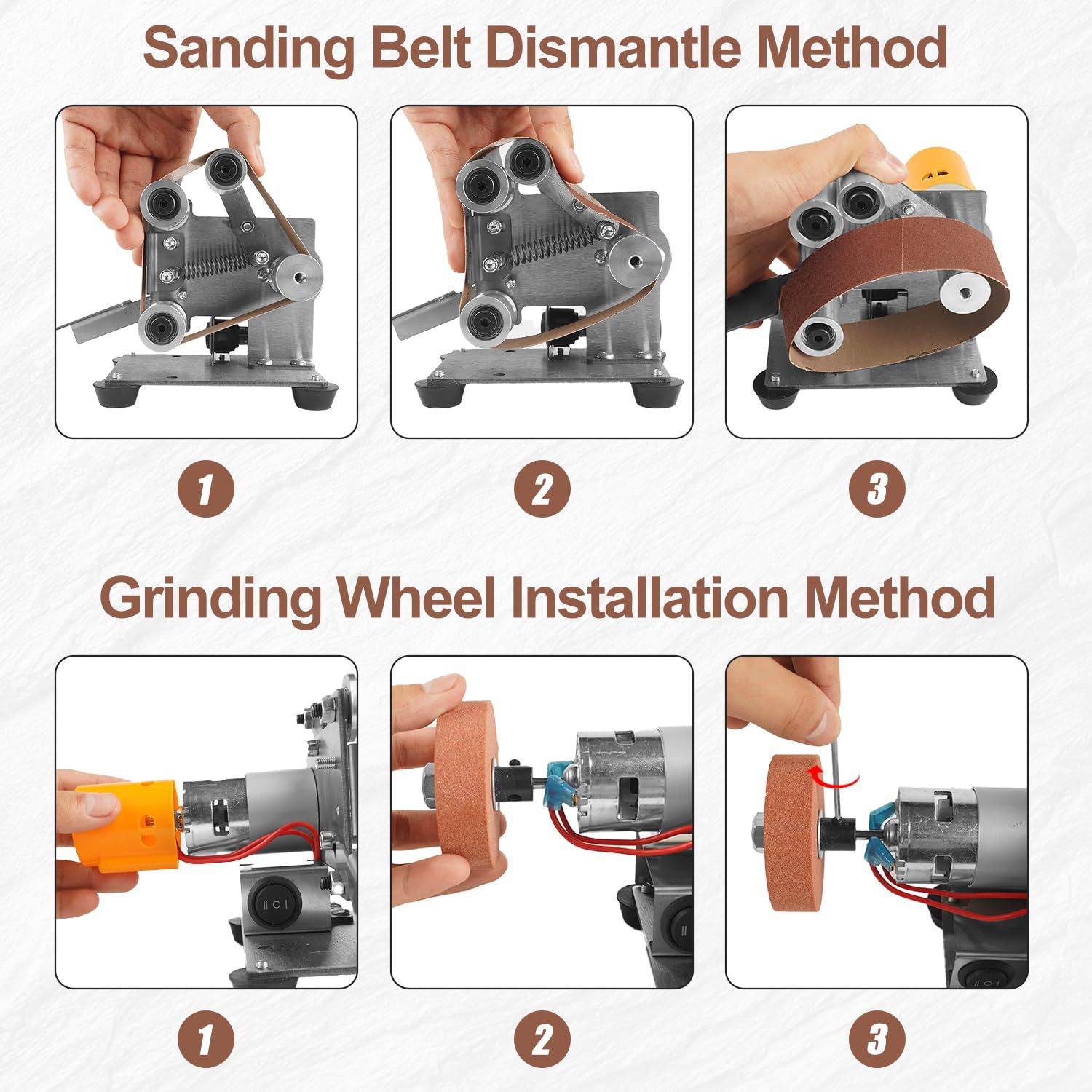 Sanding Belt Dismantle Method

1

2

3

Grinding Wheel Installation Method

1

2

3