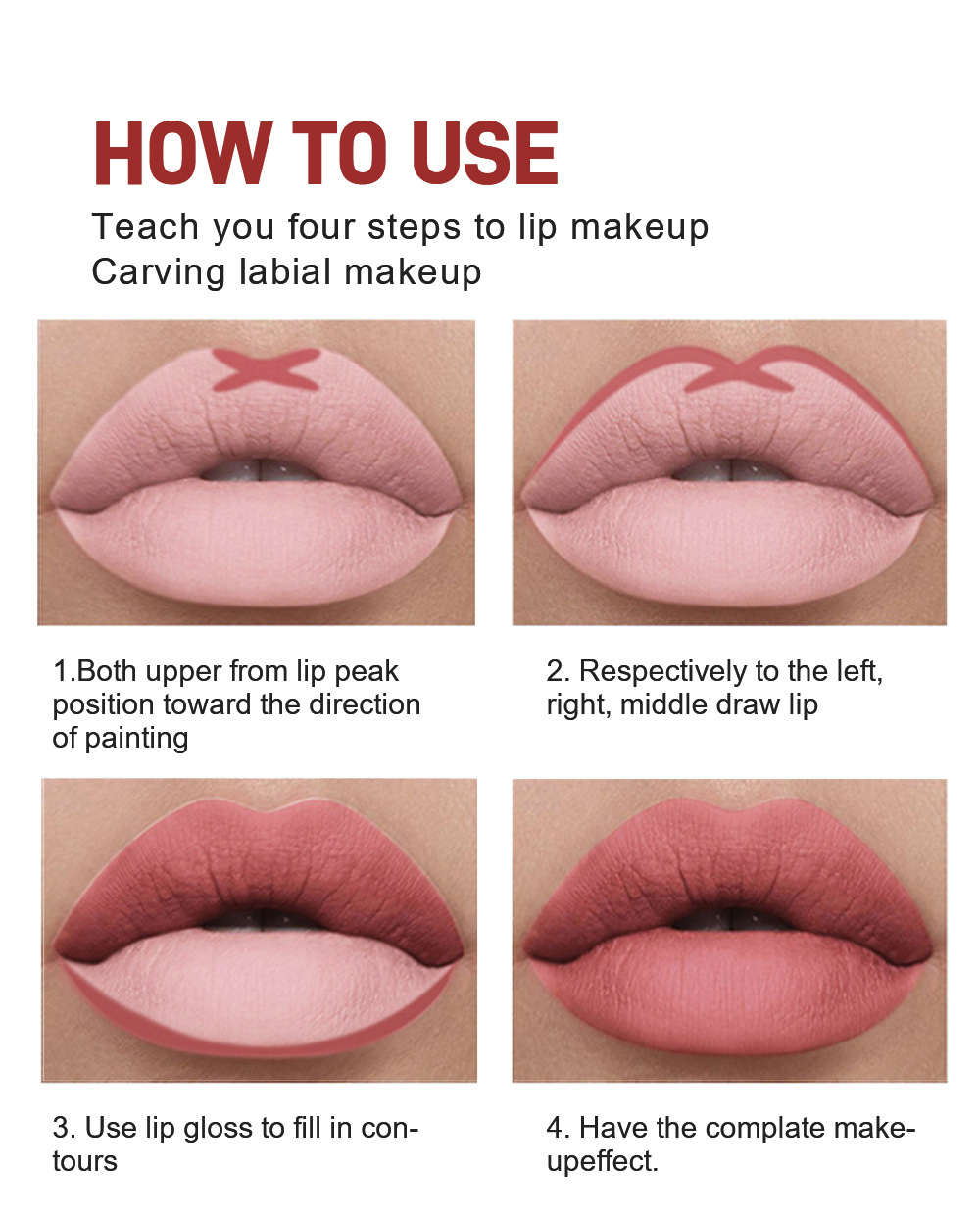 HOW TO USE

Teach you four steps to lip makeup
Carving labial makeup

1.Both upper from lip peak position toward the direction of painting

2. Respectively to the left, right, middle draw lip

3. Use lip gloss to fill in contours

4. Have the complate makeupeffect.