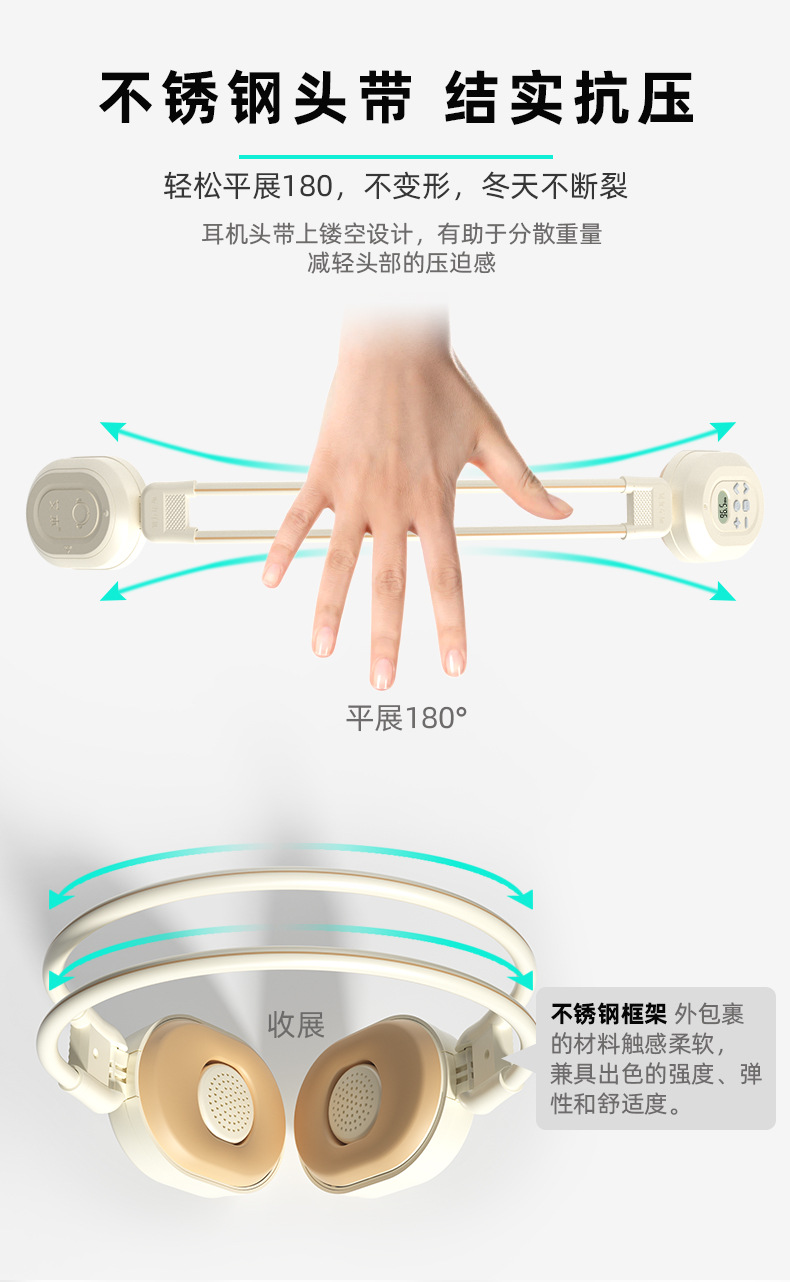 不锈钢头带 结实抗压

轻松平展180，不变形，冬天不断裂

耳机头带上镂空设计，有助于分散重量
减轻头部的压迫感

98.5

平展180°

收展

不锈钢框架 外包裹的材料触感柔软，兼具出色的强度、弹性和舒适度。