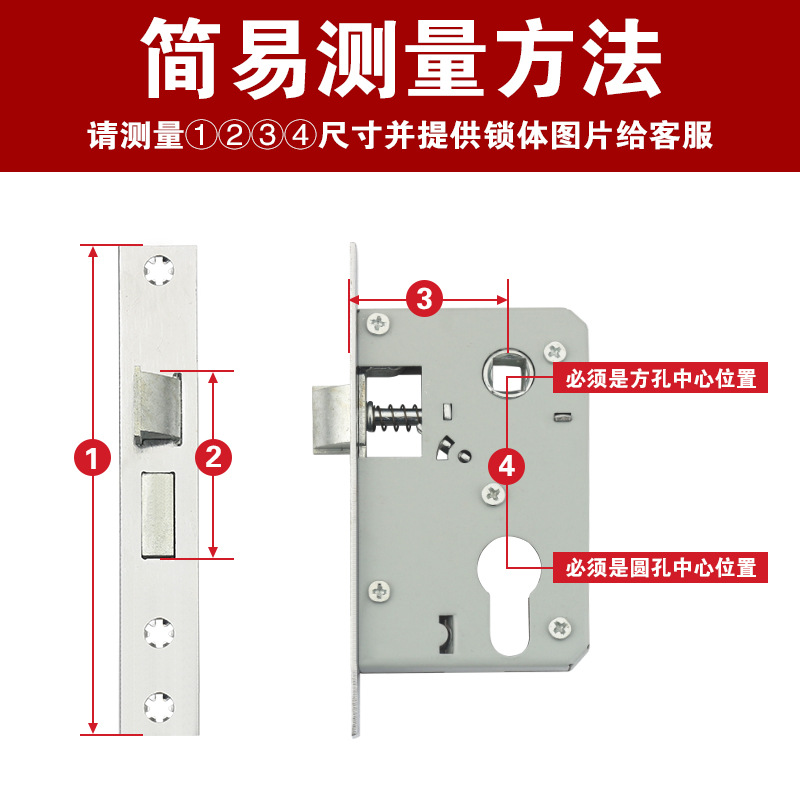 简易测量方法

请测量①②③④尺寸并提供锁体图片给客服

1

2

3

必须是方孔中心位置

4

必须是圆孔中心位置