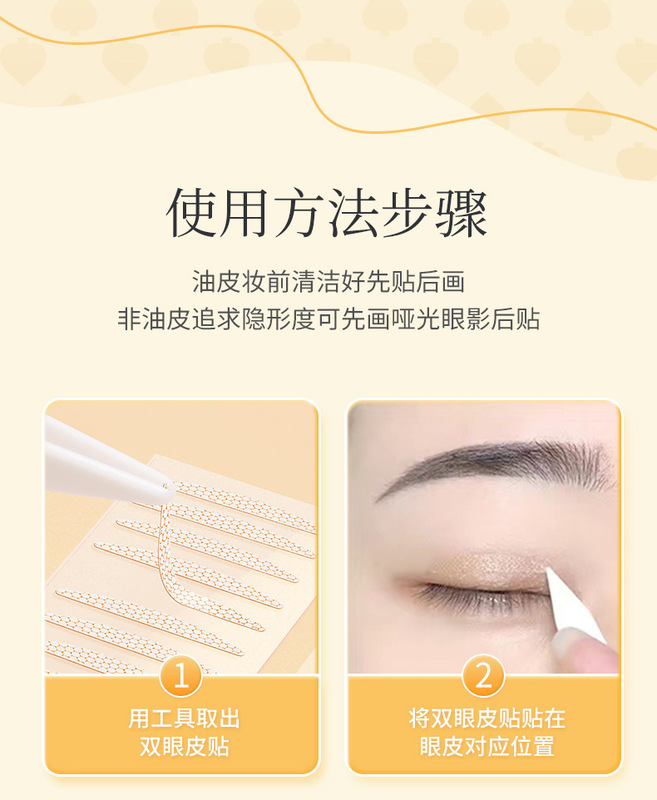 使用方法步骤

油皮妆前清洁好先贴后画
非油皮追求隐形度可先画哑光眼影后贴

1
用工具取出
双眼皮贴

2
将双眼皮贴贴在
眼皮对应位置