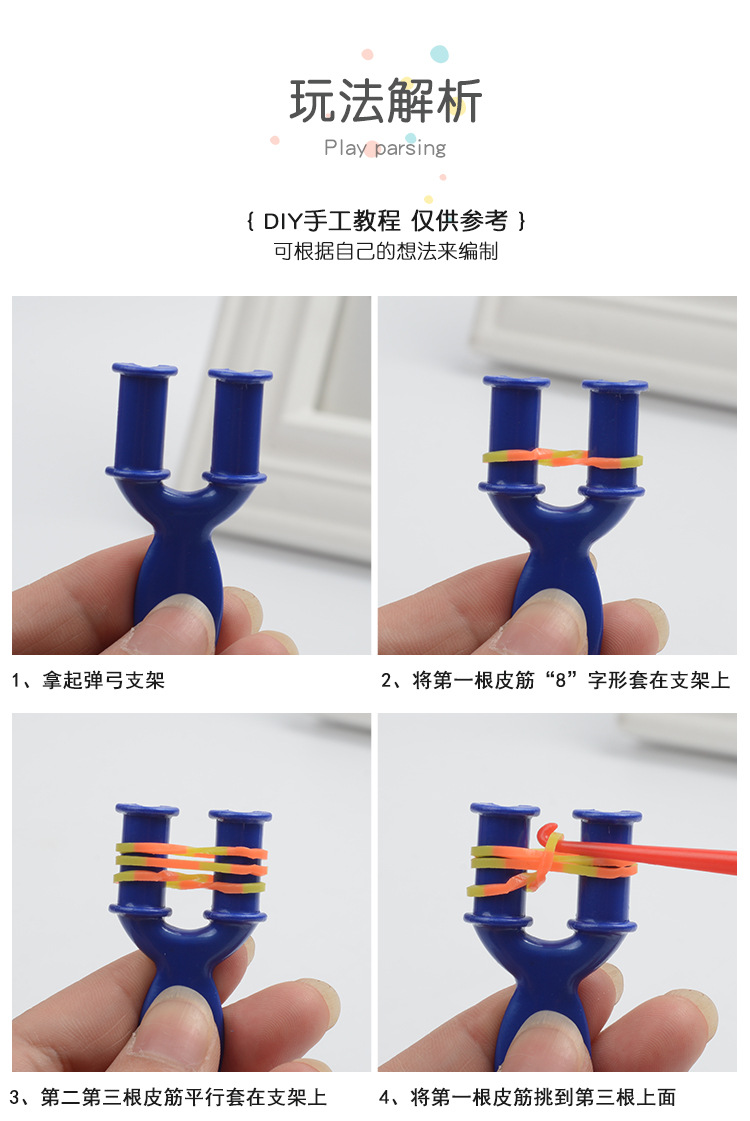 玩法解析

Play parsing

{ DIY手工教程 仅供参考 }

可根据自己的想法来编制

1、拿起弹弓支架

2、将第一根皮筋“8”字形套在支架上

3、第二第三根皮筋平行套在支架上

4、将第一根皮筋挑到第三根上面