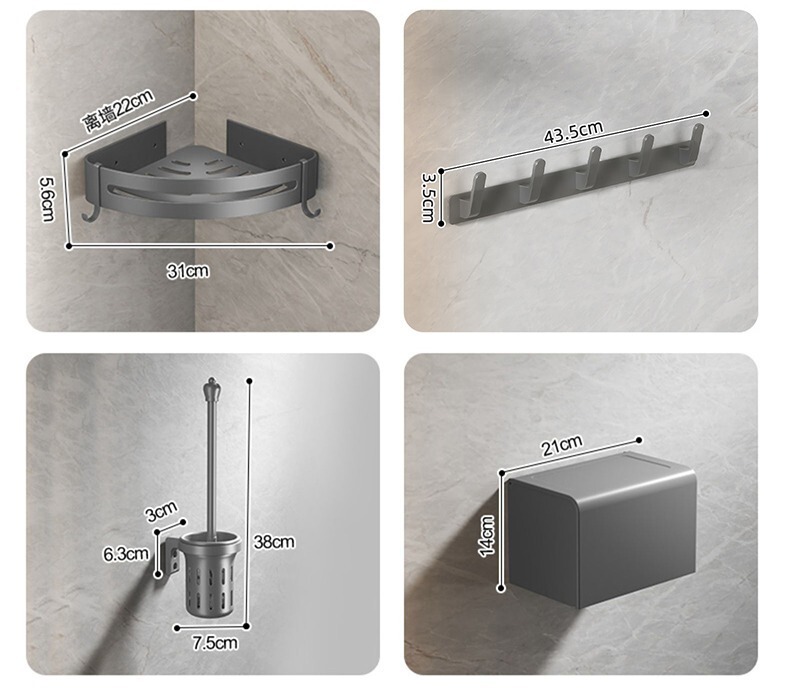 离墙22cm
5.6cm
31cm

43.5cm
3.5cm

3cm
6.3cm
38cm
7.5cm

21cm
14cm