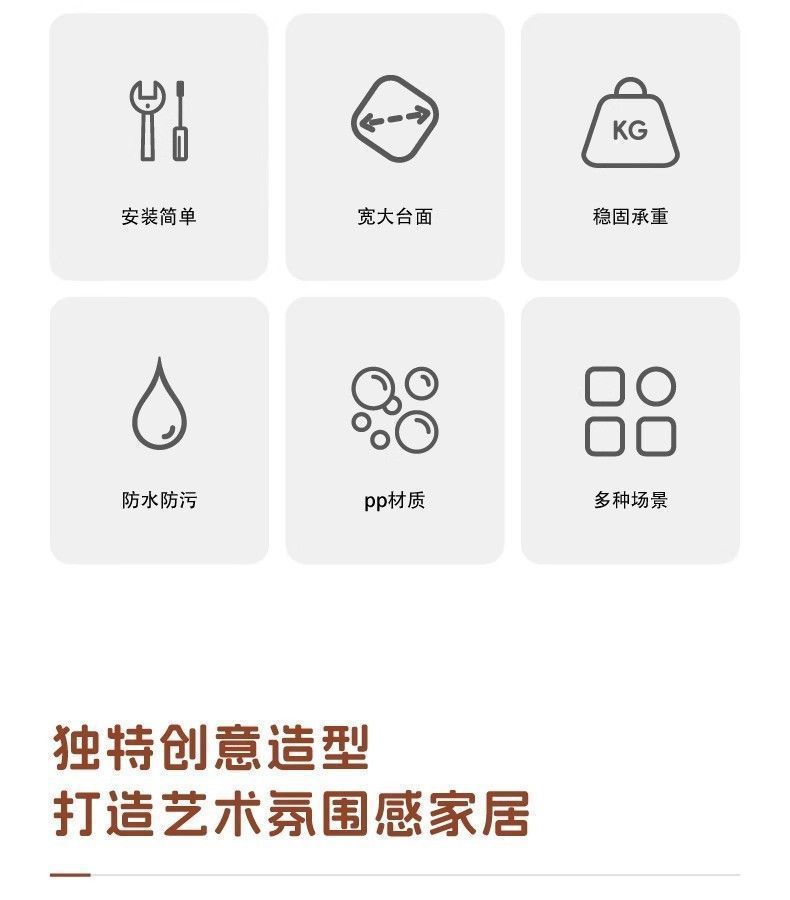 KG

安装简单

宽大台面

稳固承重

防水防污

pp材质

多种场景

独特创意造型
打造艺术氛围感家居