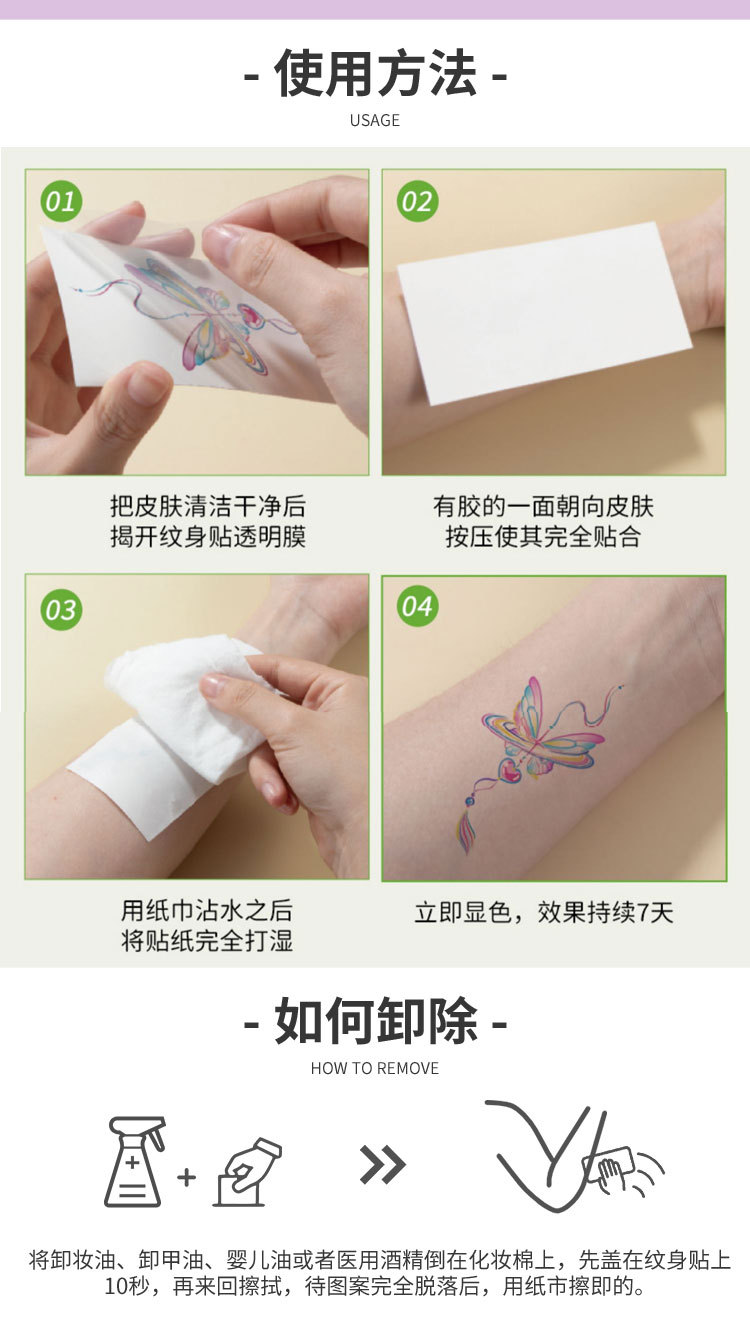 - 使用方法 -
USAGE

01
把皮肤清洁干净后
揭开纹身贴透明膜

02
有胶的一面朝向皮肤
按压使其完全贴合

03
用纸巾沾水之后
将贴纸完全打湿

04
立即显色，效果持续7天

- 如何卸除 -
HOW TO REMOVE

将卸妆油、卸甲油、婴儿油或者医用酒精倒在化妆棉上，先盖在纹身贴上10秒，再来回擦拭，待图案完全脱落后，用纸巾擦即的。