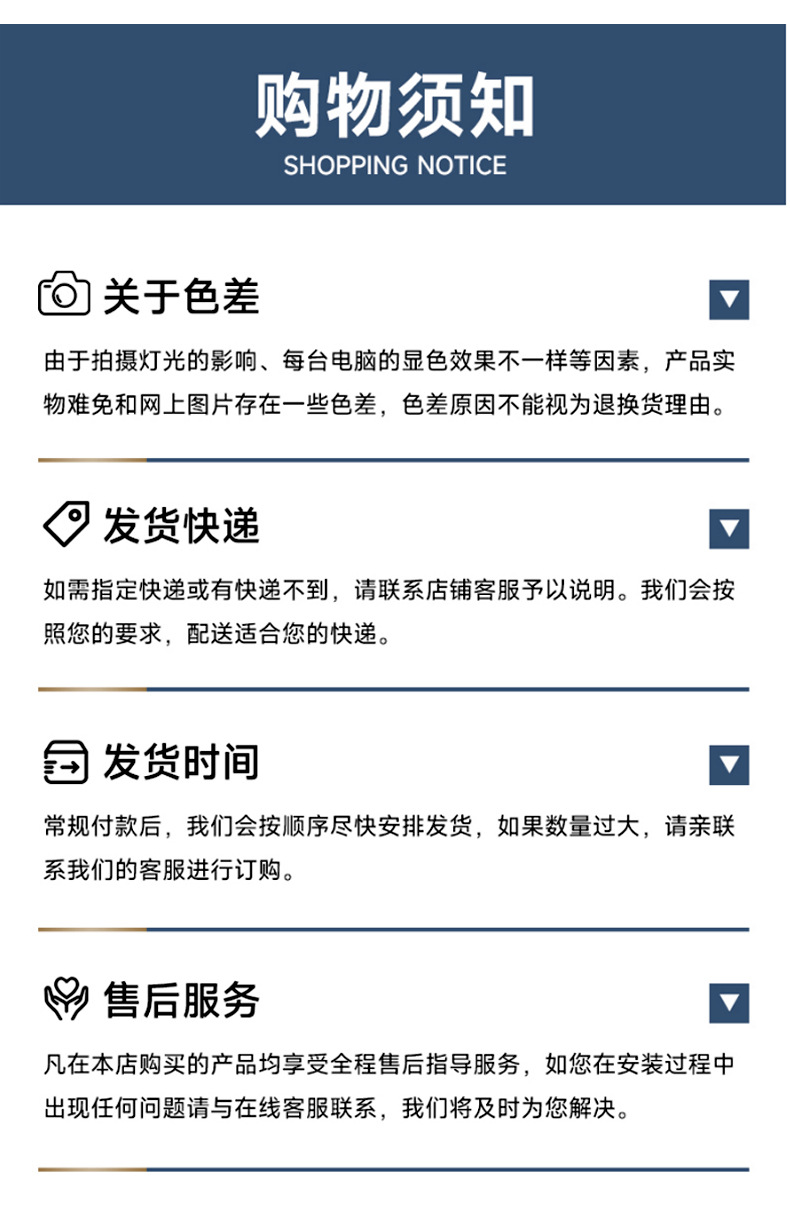 购物须知
SHOPPING NOTICE

关于色差

由于拍摄灯光的影响、每台电脑的显色效果不一样等因素，产品实物难免和网上图片存在一些色差，色差原因不能视为退换货理由。

发货快递

如需指定快递或有快递不到，请联系店铺客服予以说明。我们会按照您的要求，配送适合您的快递。

发货时间

常规付款后，我们会按顺序尽快安排发货，如果数量过大，请亲联系我们的客服进行订购。

售后服务

凡在本店购买的产品均享受全程售后指导服务，如您在安装过程中出现任何问题请与在线客服联系，我们将及时为您解决。