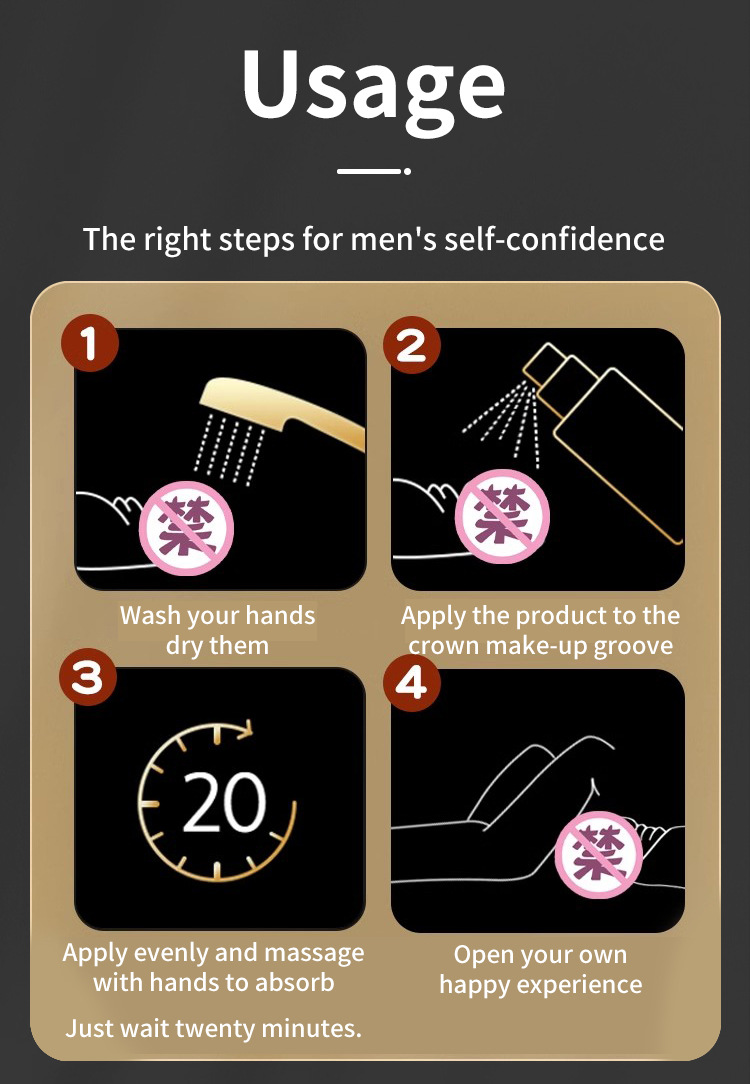 Usage

The right steps for men's self-confidence

1

禁

Wash your hands dry them

2

禁

Apply the product to the crown make-up groove

3

20

Apply evenly and massage with hands to absorb

Just wait twenty minutes.

4

禁

Open your own happy experience