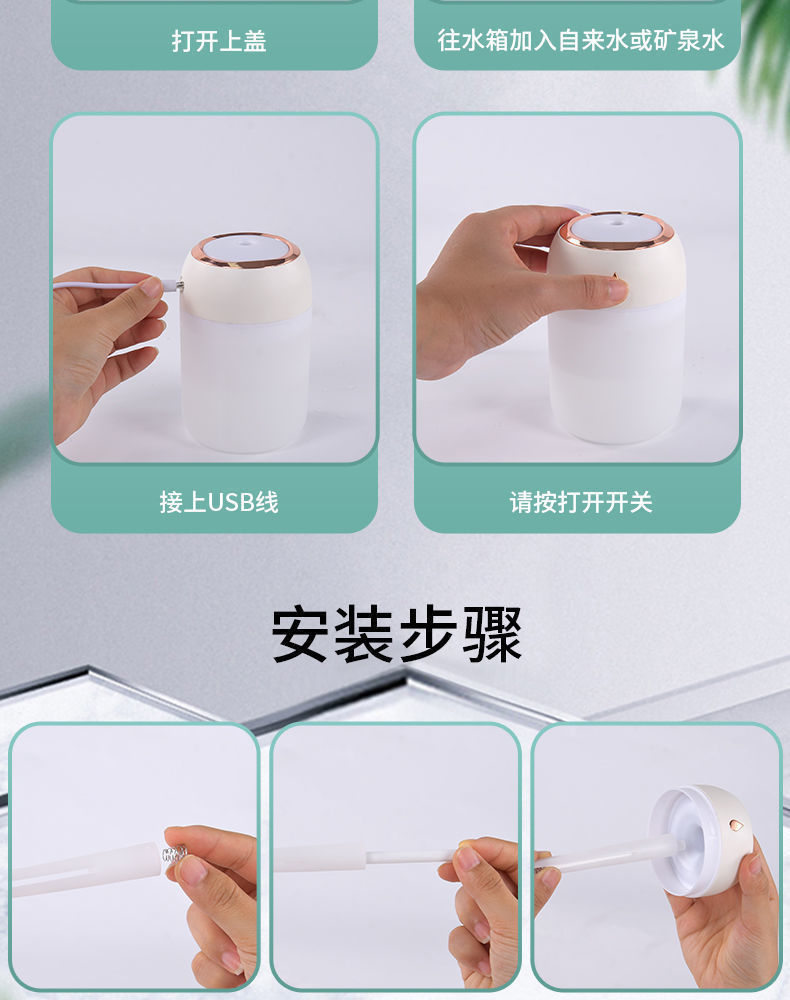 打开上盖

往水箱加入自来水或矿泉水

接上USB线

请按打开开关

安装步骤