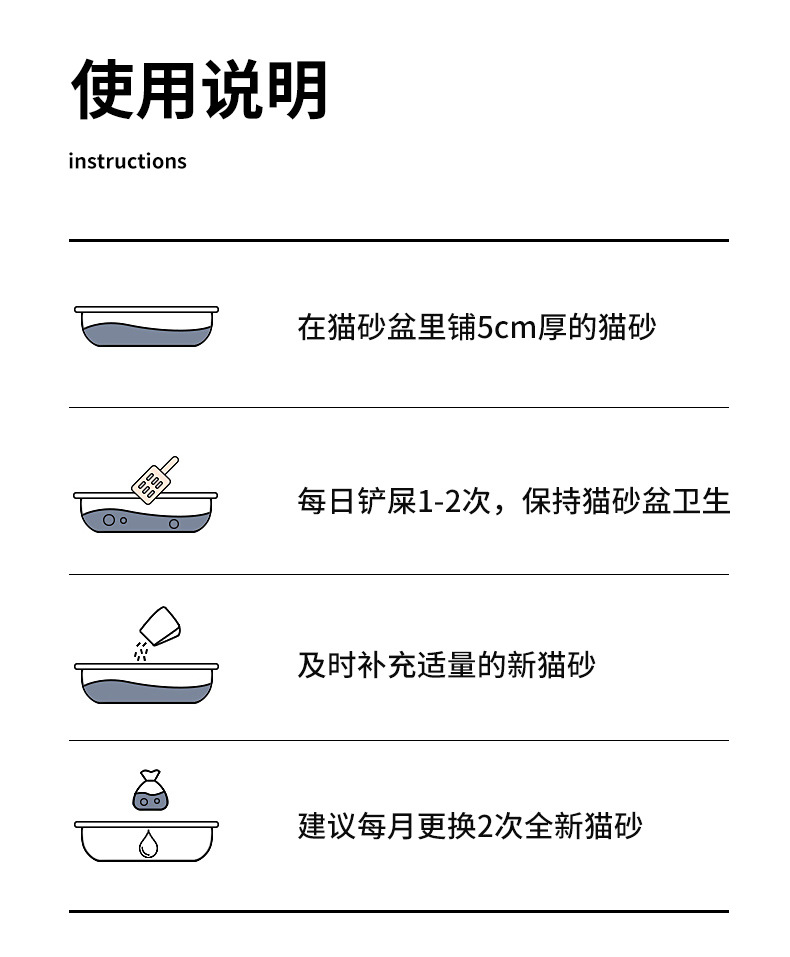 使用说明

instructions

在猫砂盆里铺5cm厚的猫砂

每日铲屎1-2次，保持猫砂盆卫生

及时补充适量的新猫砂

建议每月更换2次全新猫砂