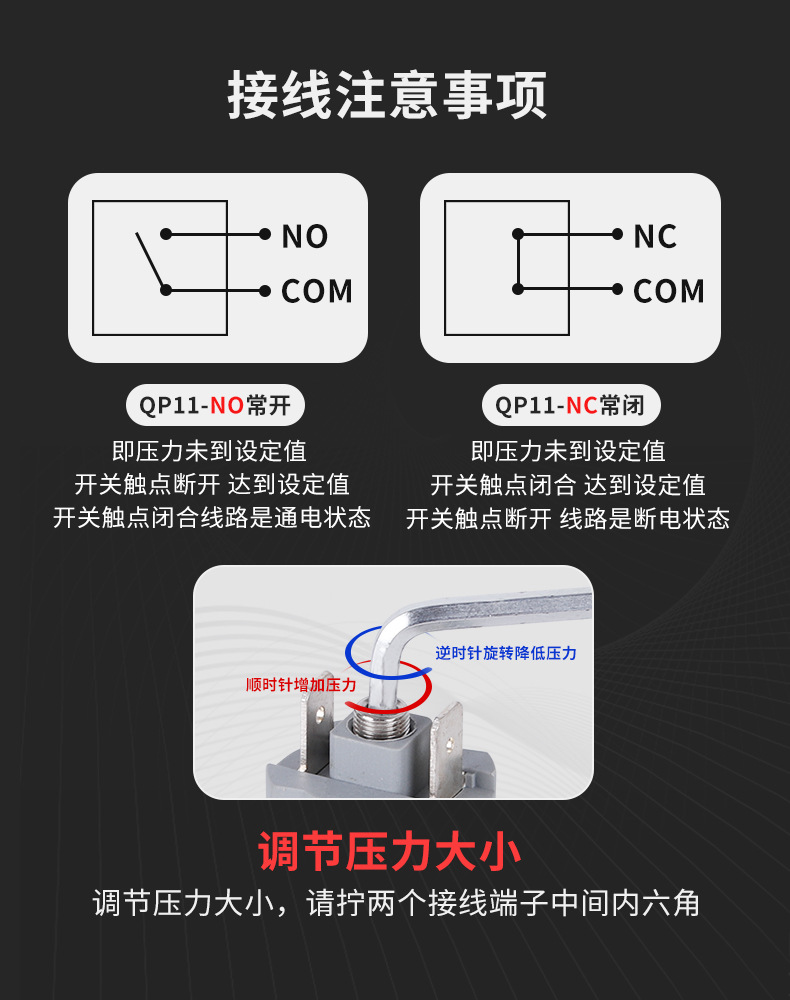 接线注意事项

NO
COM

QP11-NO常开

即压力未到设定值
开关触点断开 达到设定值
开关触点闭合线路是通电状态

NC
COM

QP11-NC常闭

即压力未到设定值
开关触点闭合 达到设定值
开关触点断开 线路是断电状态

逆时针旋转降低压力
顺时针增加压力

调节压力大小
调节压力大小，请拧两个接线端子中间内六角