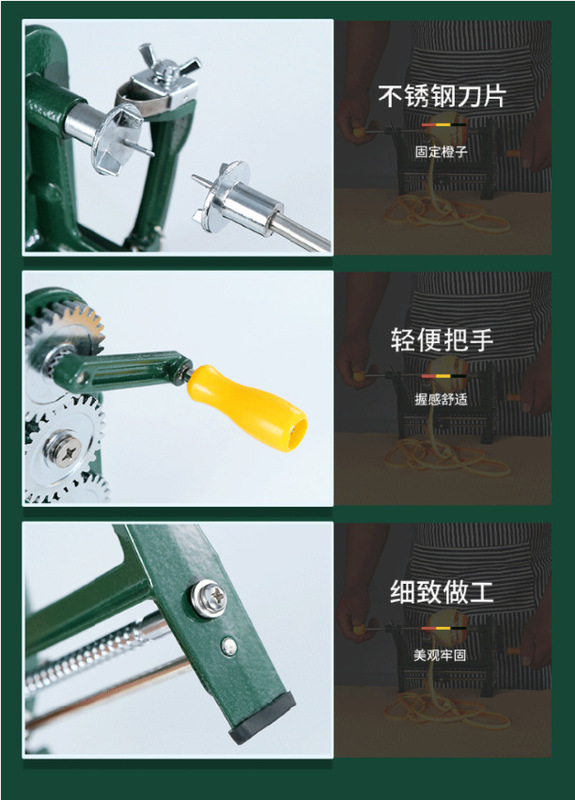 不锈钢刀片

固定橙子

轻便把手

握感舒适

细致做工

美观牢固