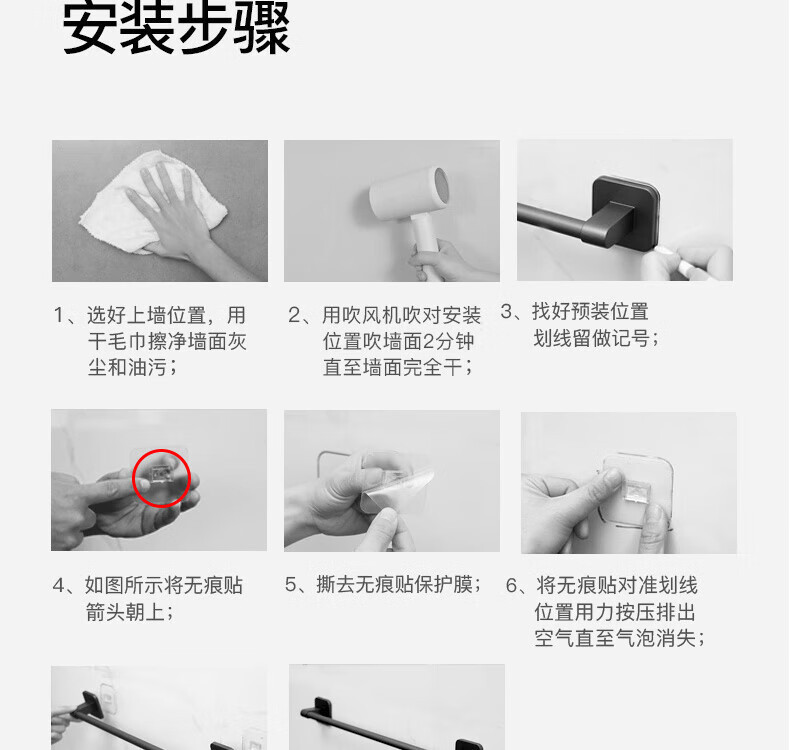 安装步骤

1、选好上墙位置，用干毛巾擦净墙面灰尘和油污；

2、用吹风机吹对安装位置吹墙面2分钟直至墙面完全干；

3、找好预装位置划线留做记号；

4、如图所示将无痕贴箭头朝上；

5、撕去无痕贴保护膜；

6、将无痕贴对准划线位置用力按压排出空气直至气泡消失；