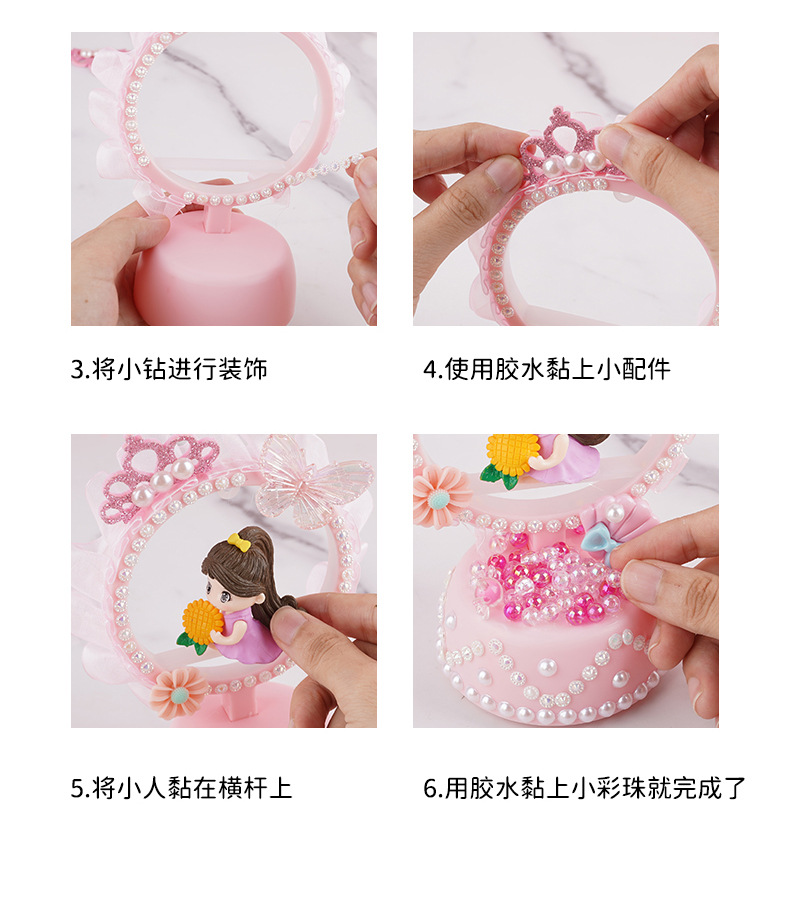 3.将小钻进行装饰

4.使用胶水黏上小配件

5.将小人黏在横杆上

6.用胶水黏上小彩珠就完成了