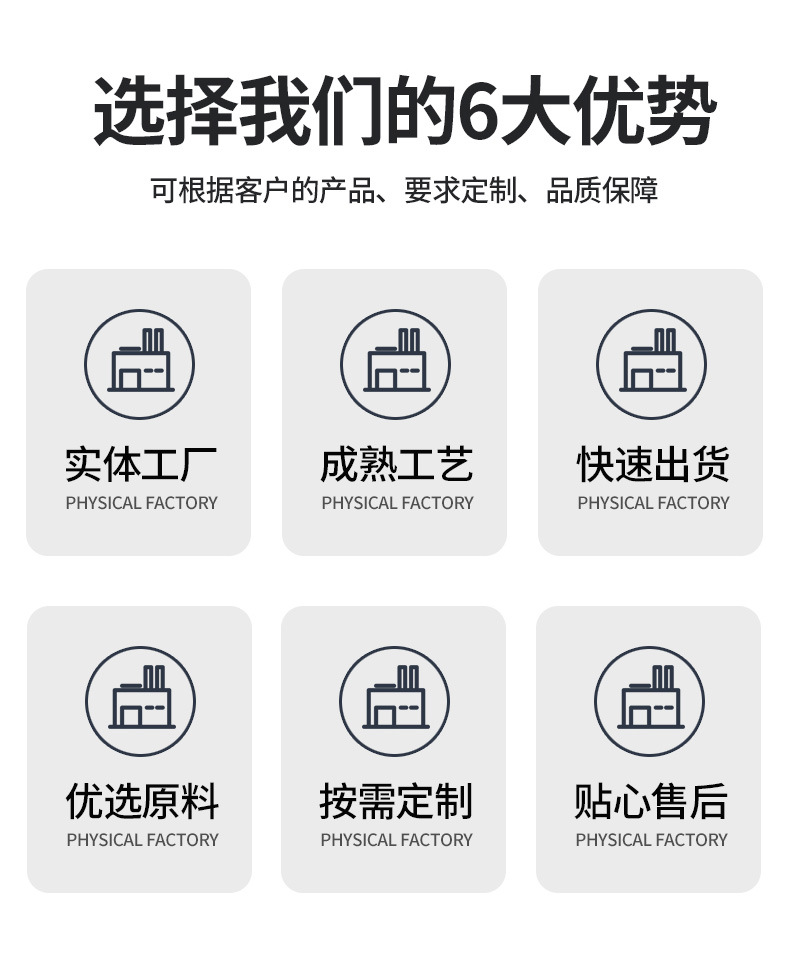 选择我们的6大优势

可根据客户的产品、要求定制、品质保障

实体工厂
PHYSICAL FACTORY

成熟工艺
PHYSICAL FACTORY

快速出货
PHYSICAL FACTORY

优选原料
PHYSICAL FACTORY

按需定制
PHYSICAL FACTORY

贴心售后
PHYSICAL FACTORY