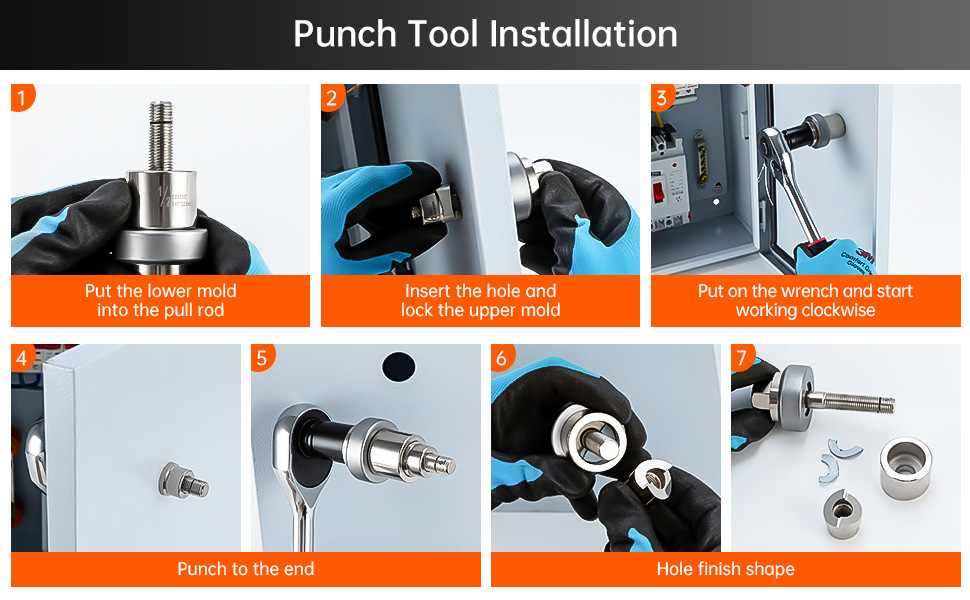 Punch Tool Installation

1

Put the lower mold into the pull rod

2

Insert the hole and lock the upper mold

3

Put on the wrench and start working clockwise

4

5

Punch to the end

6

7

Hole finish shape