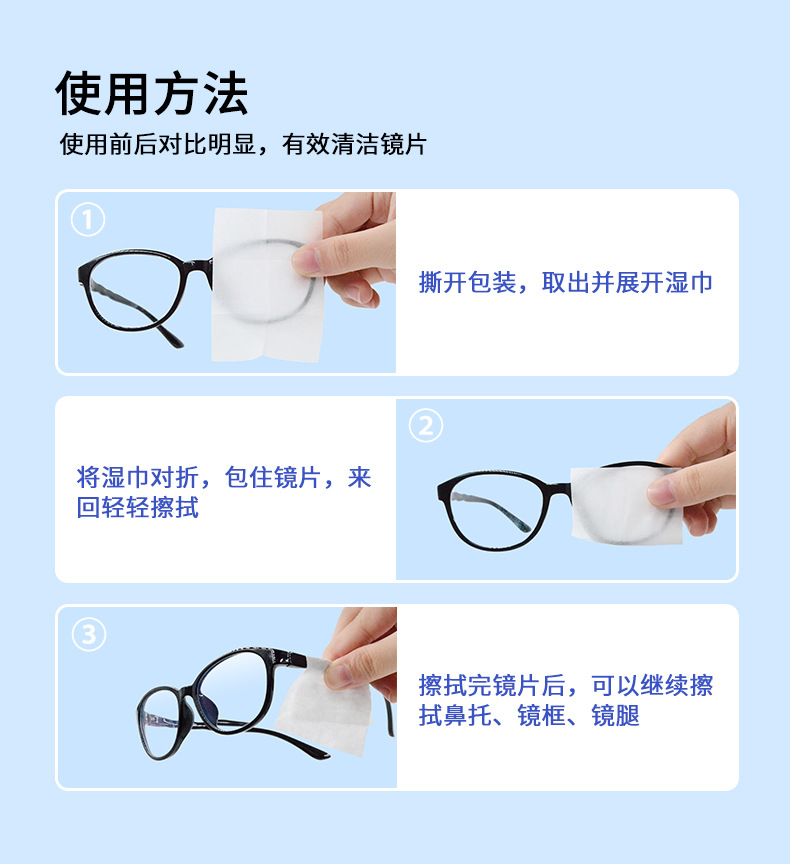 使用方法

使用前后对比明显，有效清洁镜片

①

撕开包装，取出并展开湿巾

将湿巾对折，包住镜片，来回轻轻擦拭

②

③

擦拭完镜片后，可以继续擦拭鼻托、镜框、镜腿