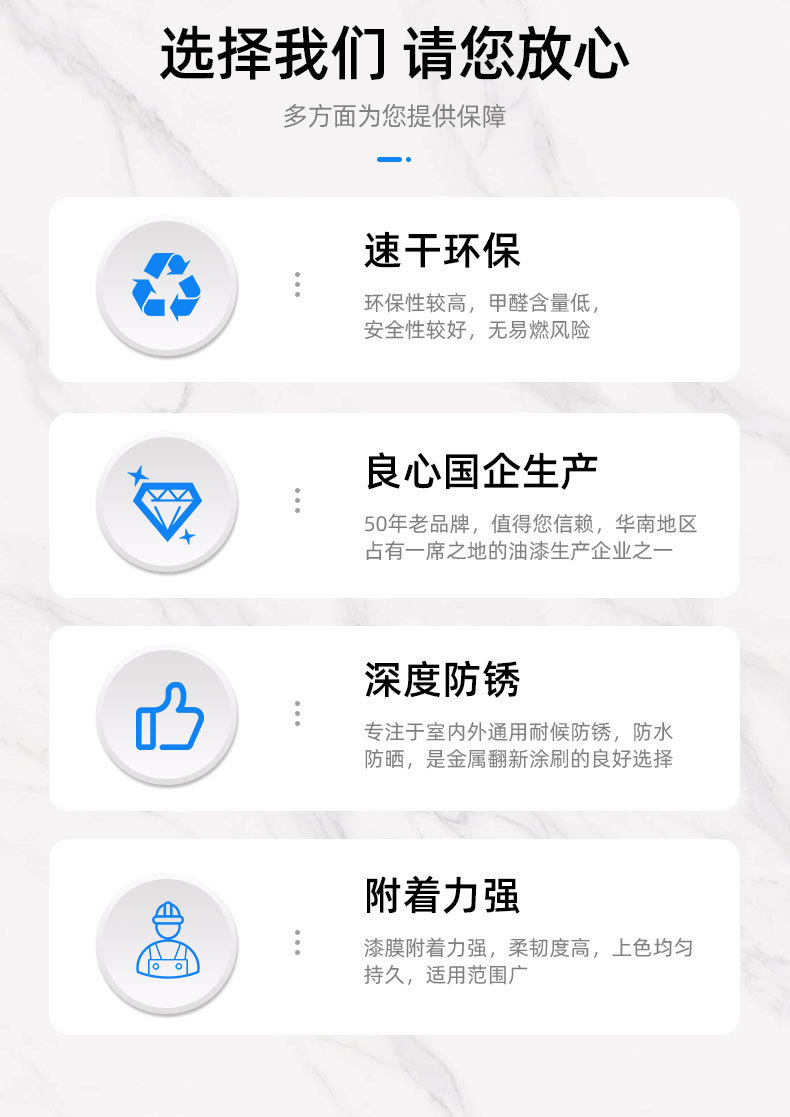 选择我们 请您放心

多方面为您提供保障

速干环保

环保性较高，甲醛含量低，安全性较好，无易燃风险

良心国企生产

50年老品牌，值得您信赖，华南地区占有一席之地的油漆生产企业之一

深度防锈

专注于室内外通用耐候防锈，防水防晒，是金属翻新涂刷的良好选择

附着力强

漆膜附着力强，柔韧度高，上色均匀持久，适用范围广