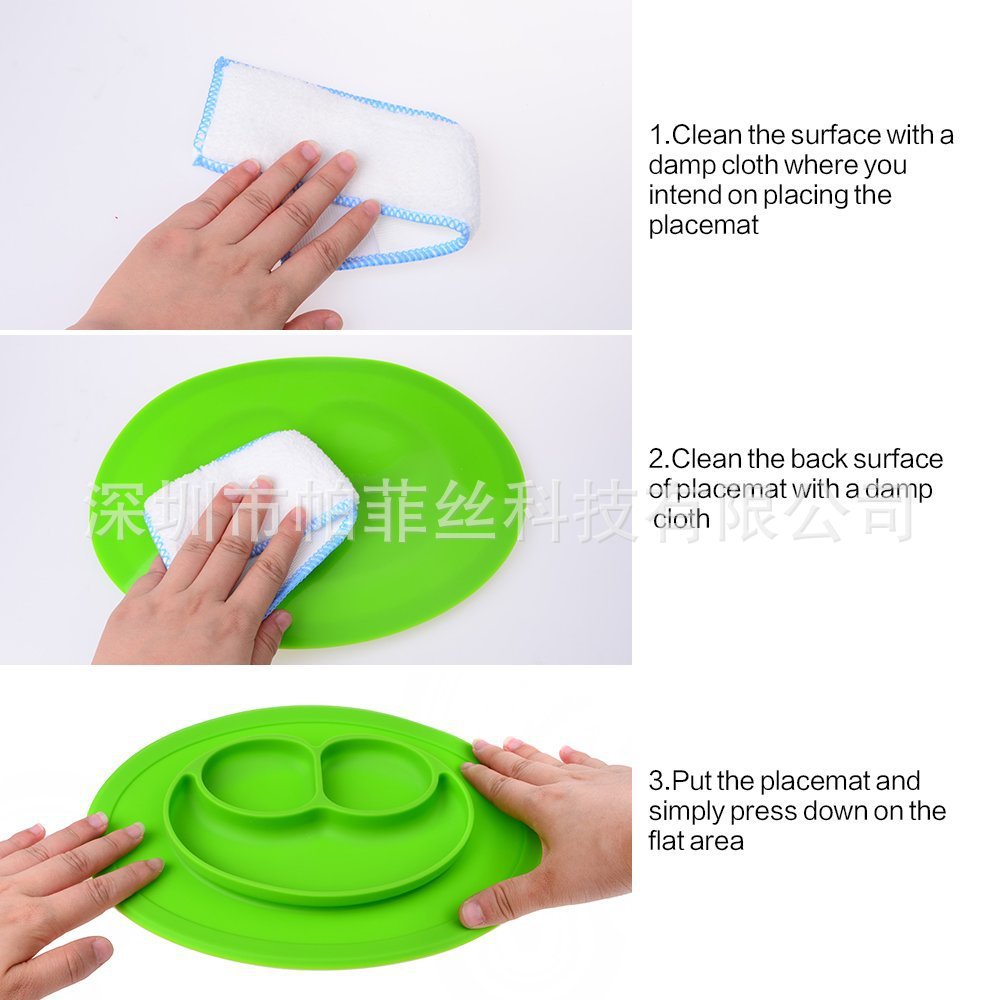 1.Clean the surface with a damp cloth where you intend on placing the placemat

2.Clean the back surface of placemat with a damp cloth

深圳市帕菲丝科技有限公司

3.Put the placemat and simply press down on the flat area