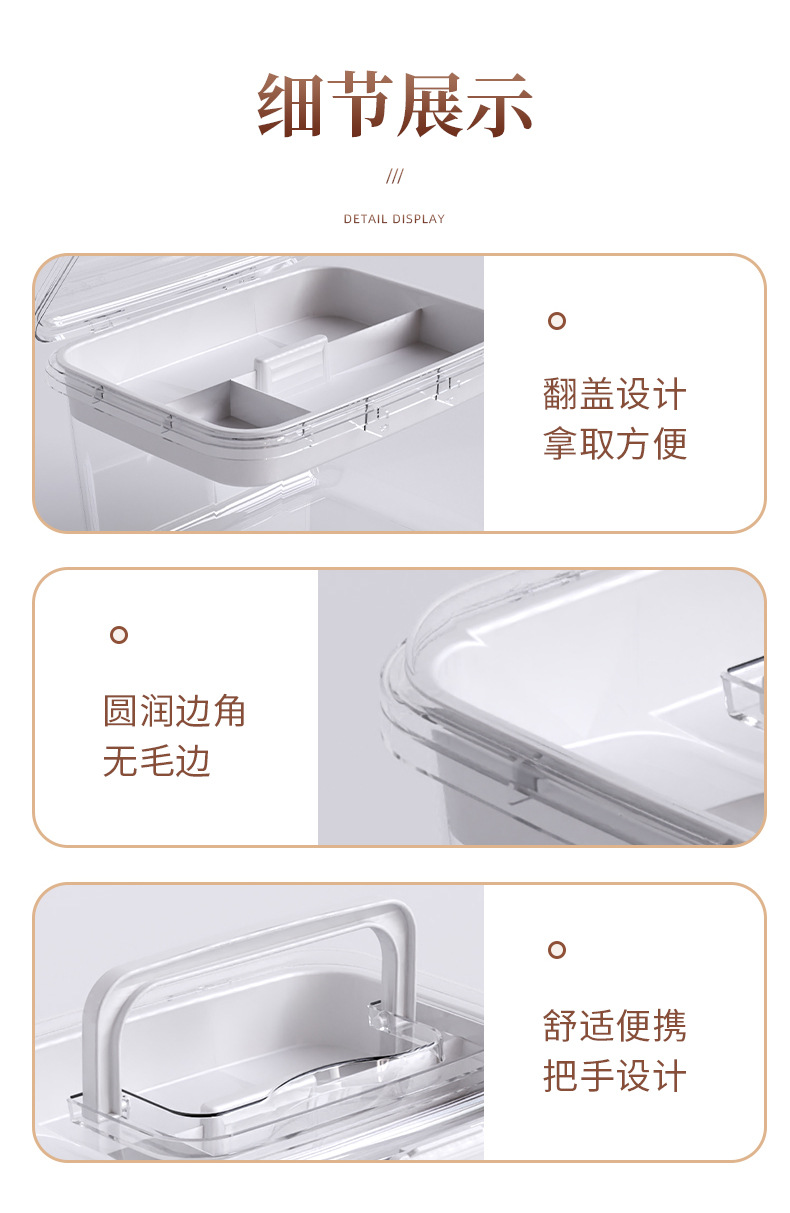 细节展示

///

DETAIL DISPLAY

翻盖设计
拿取方便

圆润边角
无毛边

舒适便携
把手设计