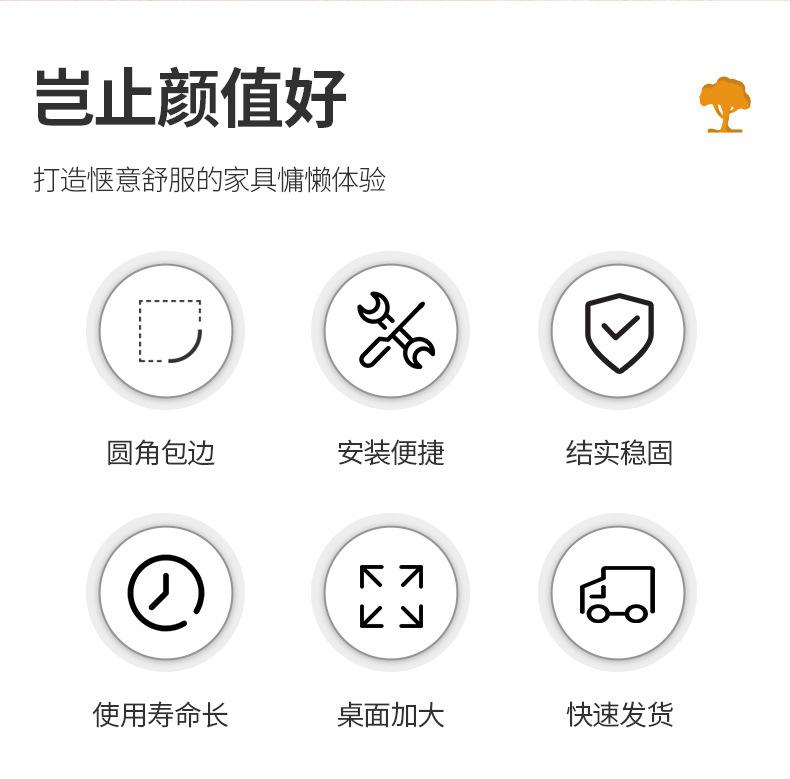 岂止颜值好

打造惬意舒服的家具慵懒体验

圆角包边

安装便捷

结实稳固

使用寿命长

桌面加大

快速发货