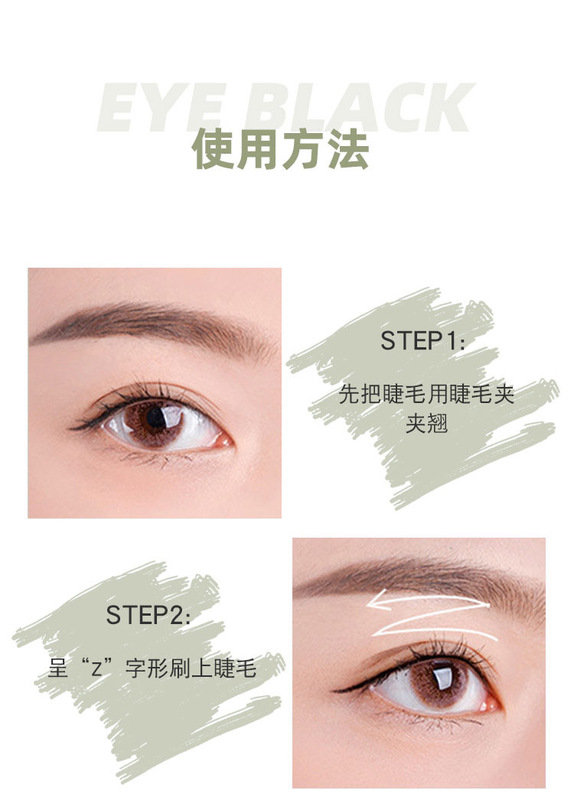 EYE BLACK
使用方法

STEP1:
先把睫毛用睫毛夹夹翘

STEP2:
呈“Z”字形刷上睫毛